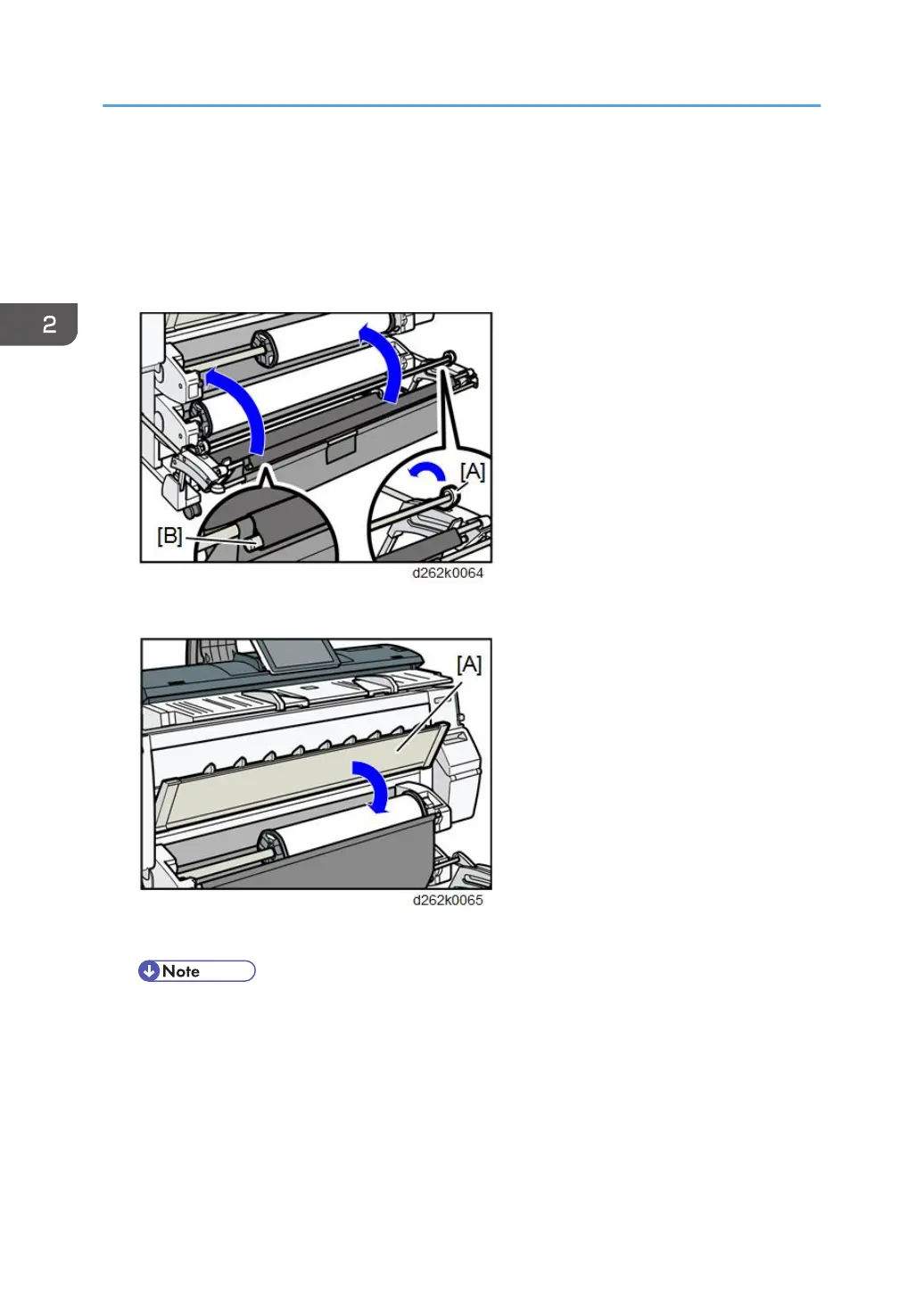 2

[A]

[B]

d262k0064

[A]

d262k0065

Note