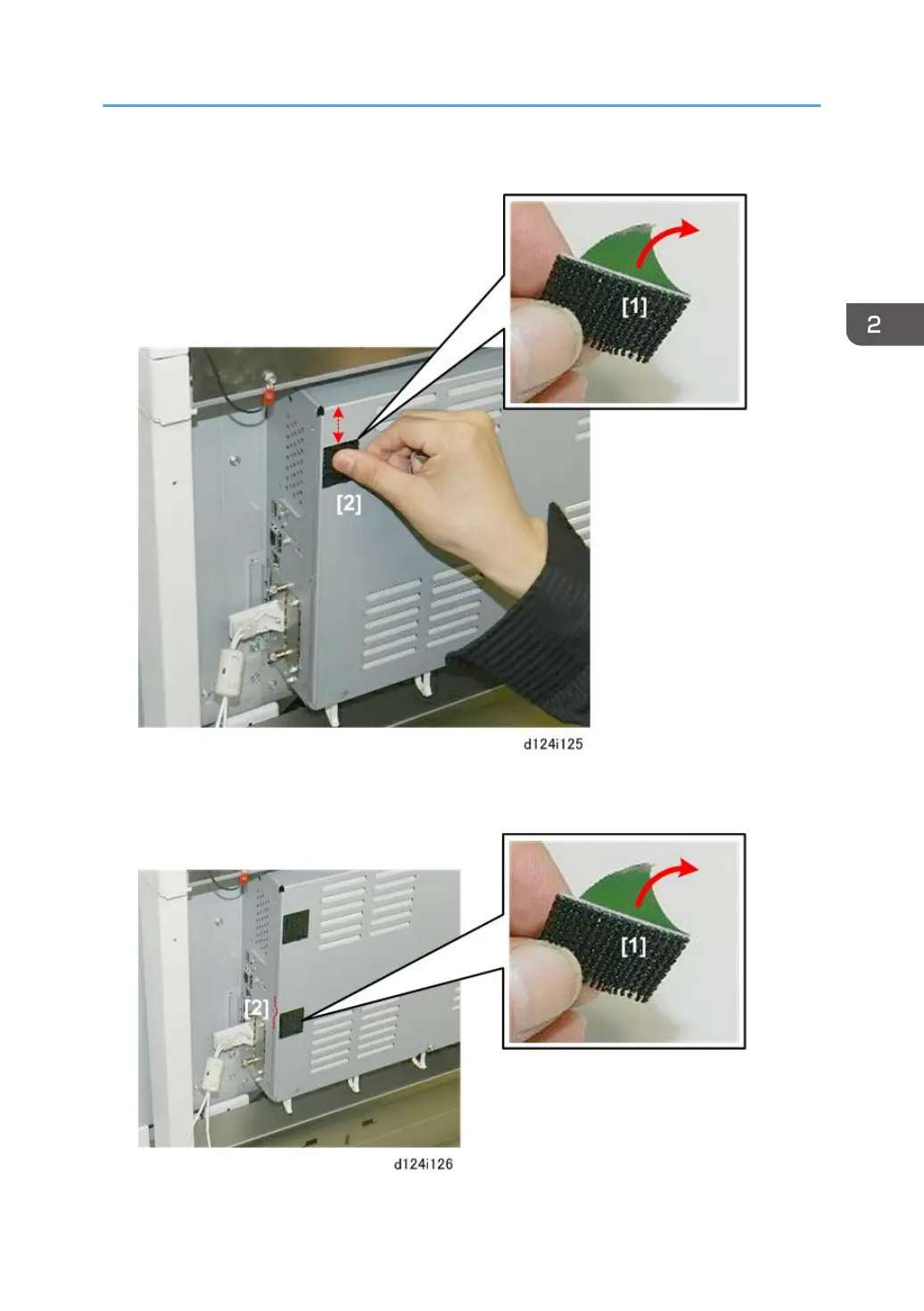 2

[1]

[2]

d124i125

[1]

[2]

d124i126