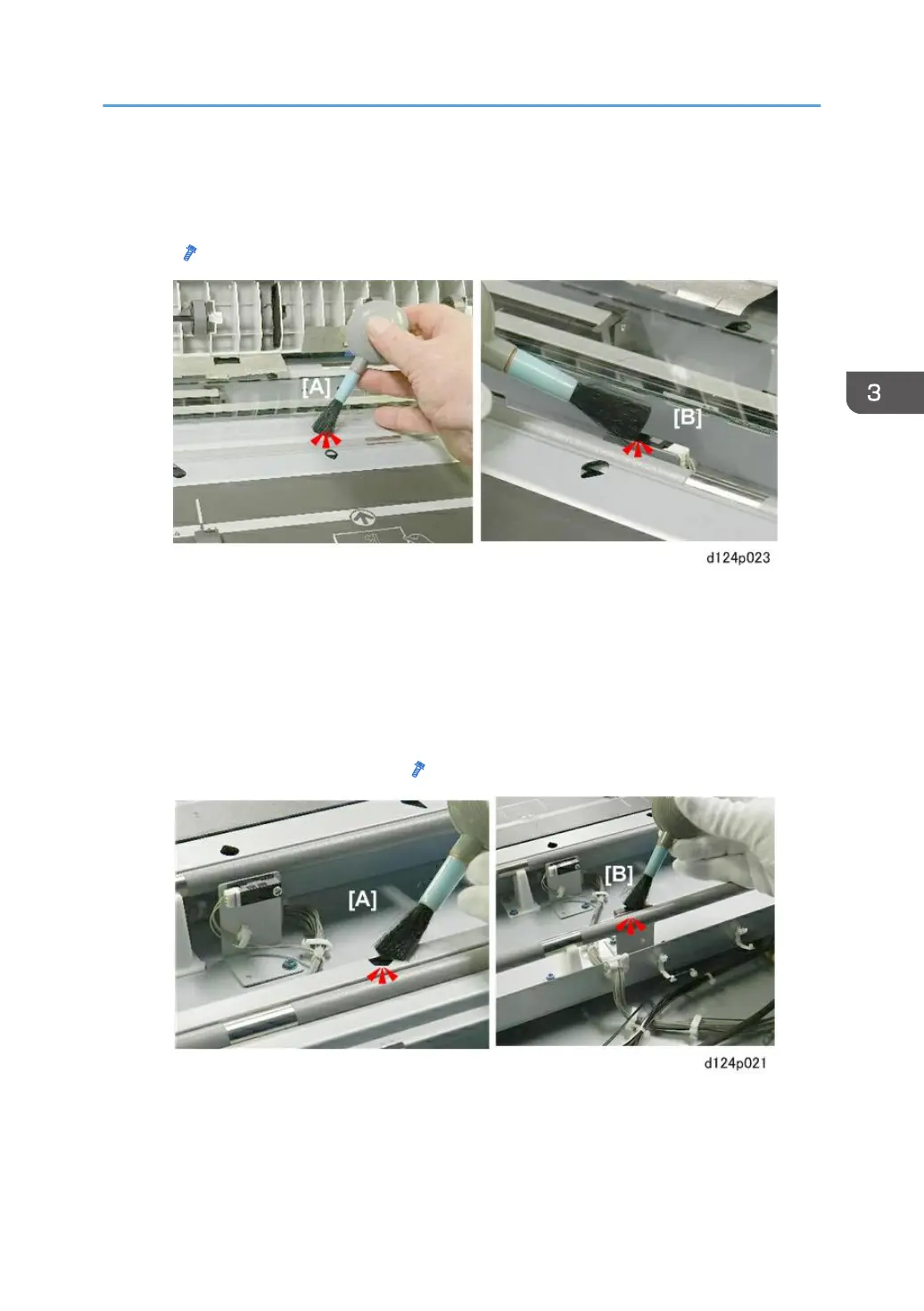 3

[A]

[B]

d124p023

[A]

[B]

d124p021