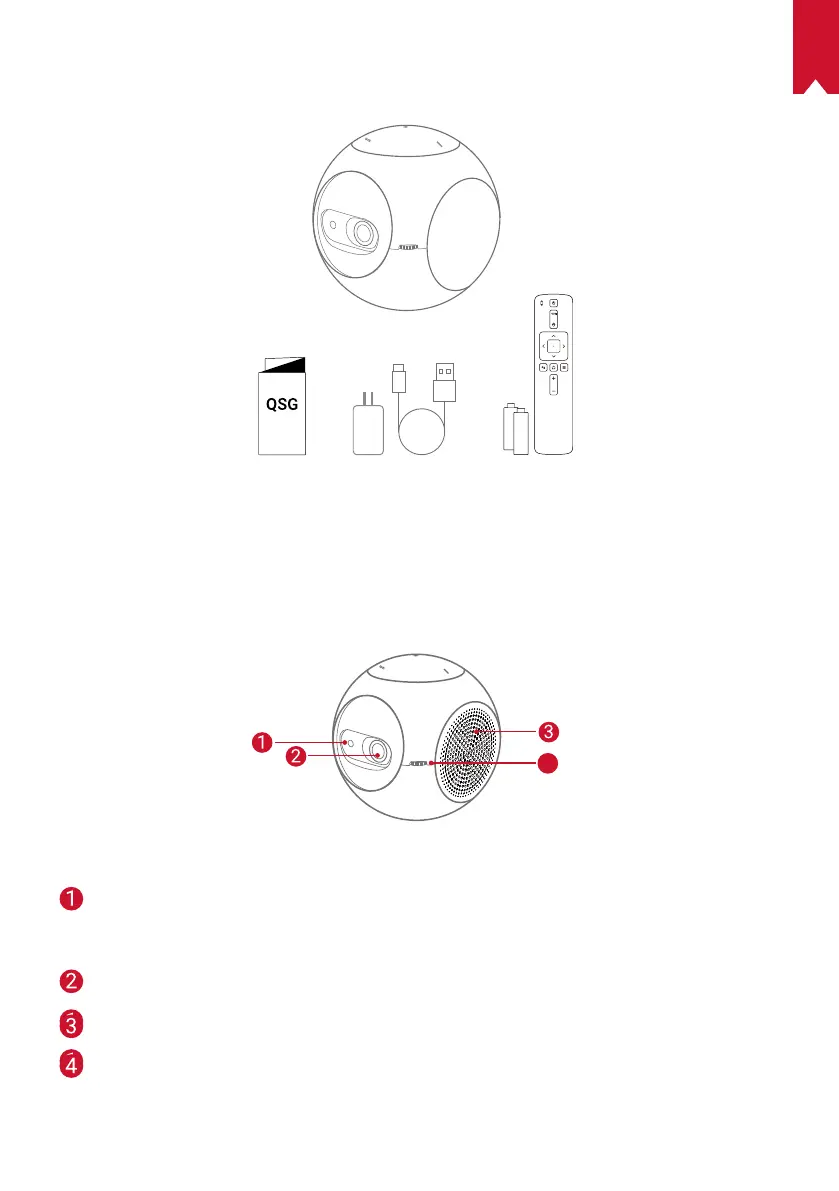 QSG

1
2
3

1
2
3
4