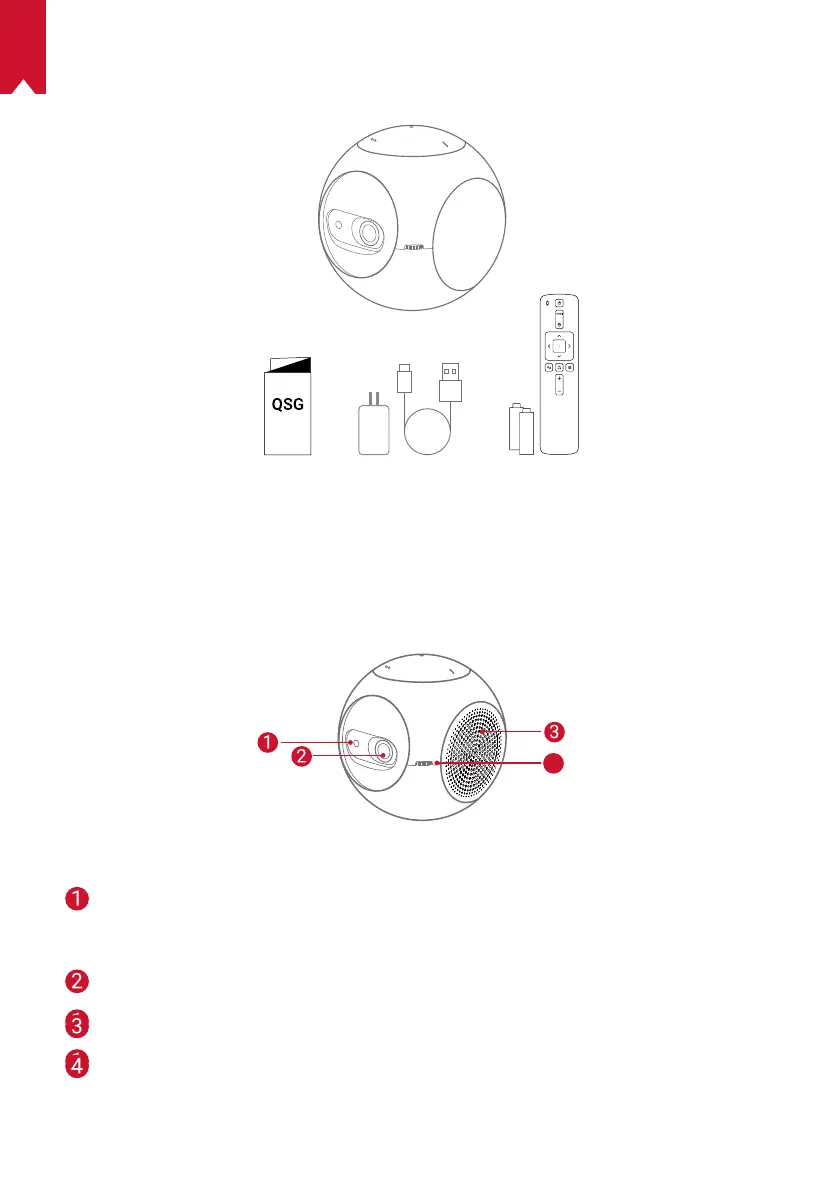 QSG

1

2

3

1

2

3

4