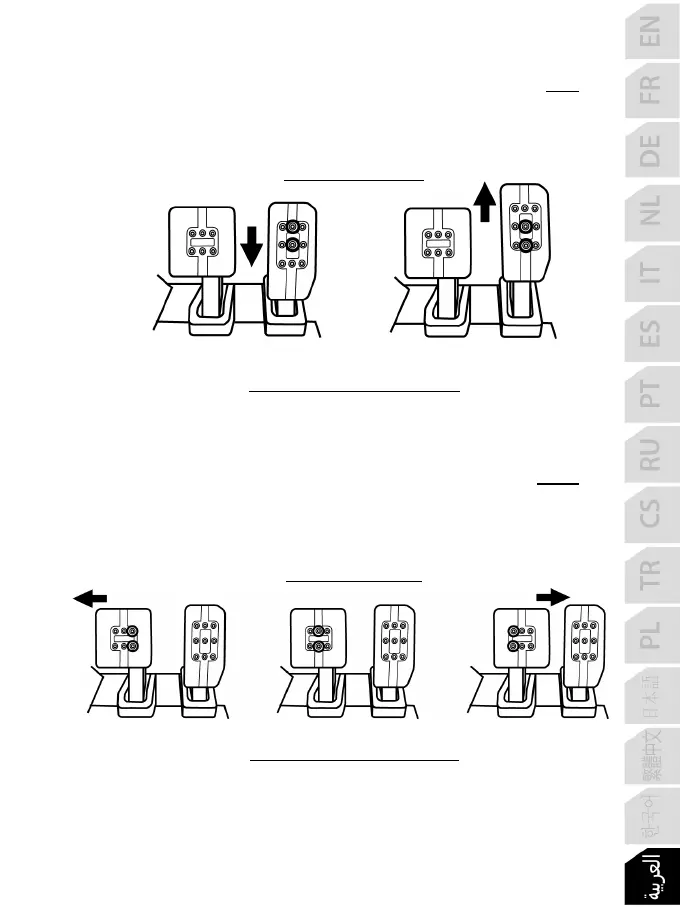 EN
FR
DE
NL
IT
ES
PT
RU
CS
TR
PL
日本語
繁體中文
한국어
العربية