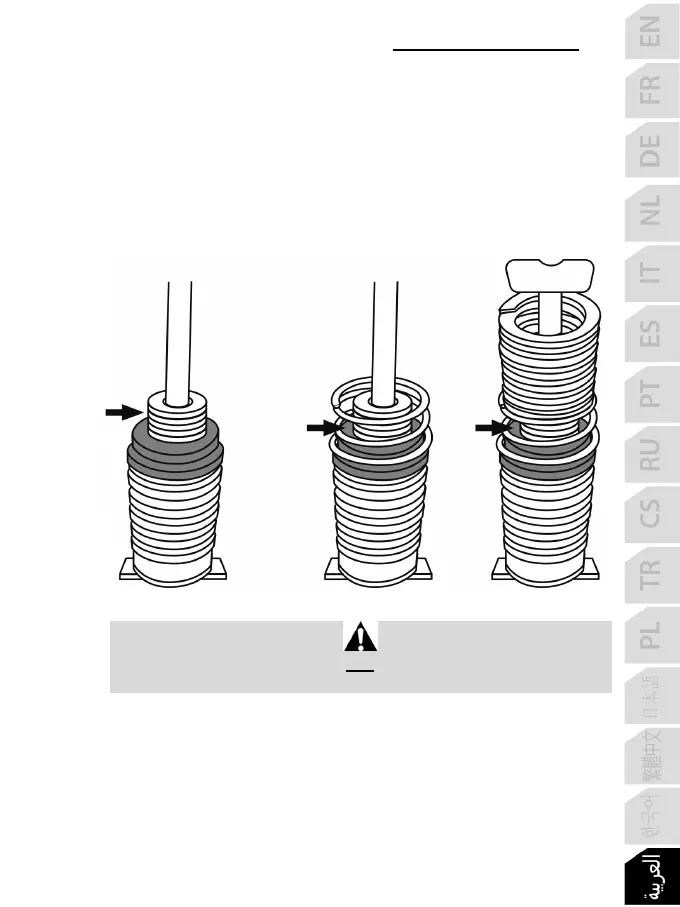 EN
FR
DE
NL
IT
ES
PT
RU
CS
TR
PL
日本語
繁體中文
한국어
العربية