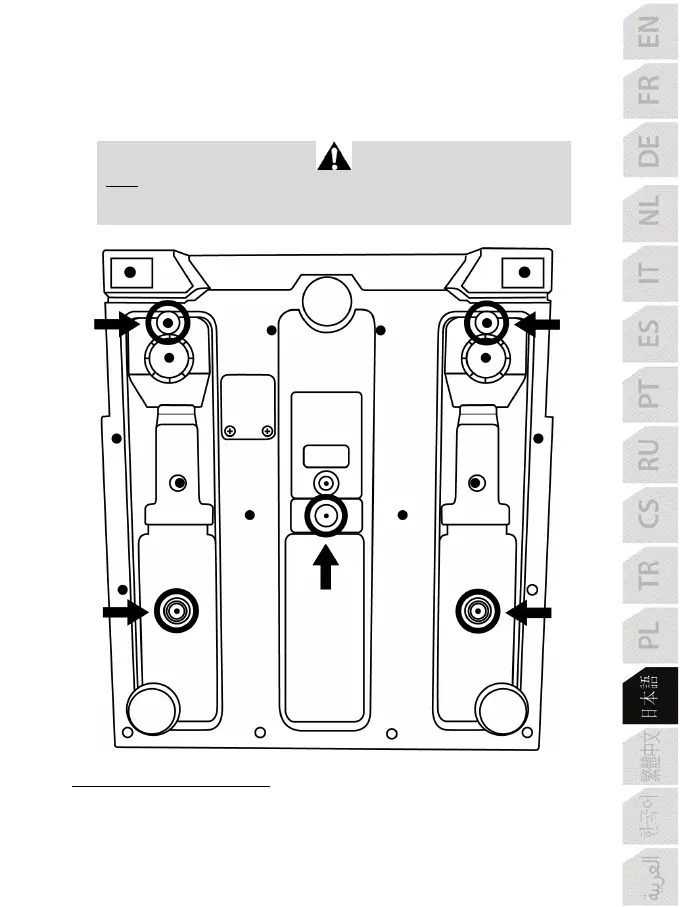 EN
FR
DE
NL
IT
ES
PT
RU
CS
TR
PL
日本語
繁體中文
한국어
العربية