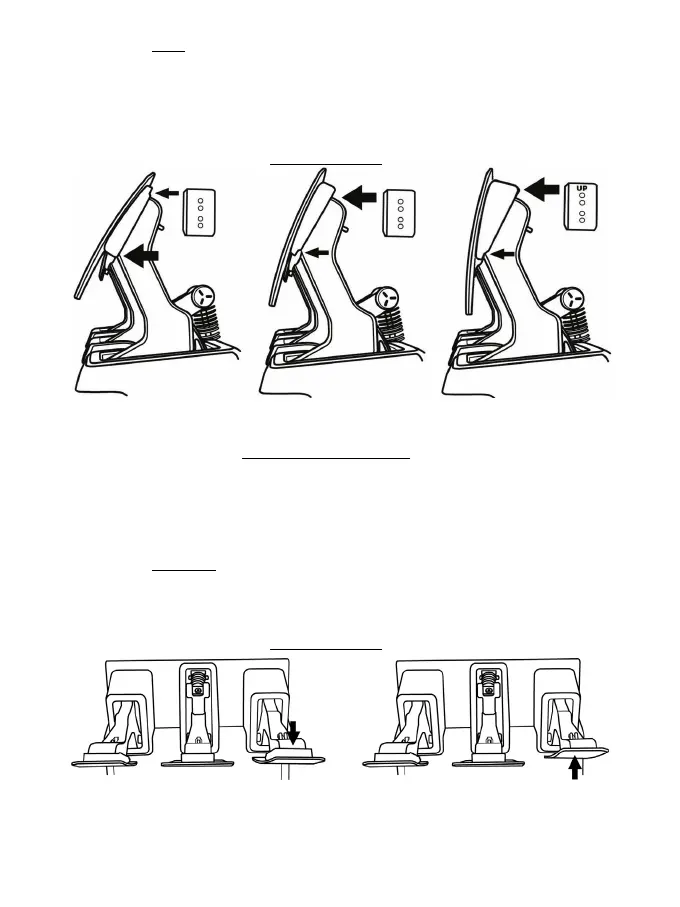 UP