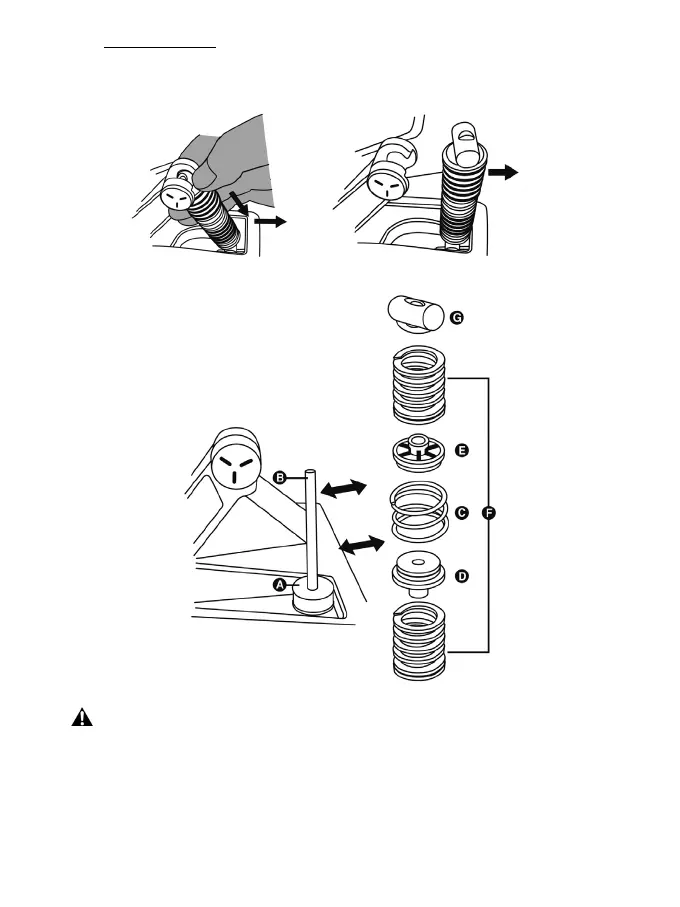 G

E

B

C

F

D

A