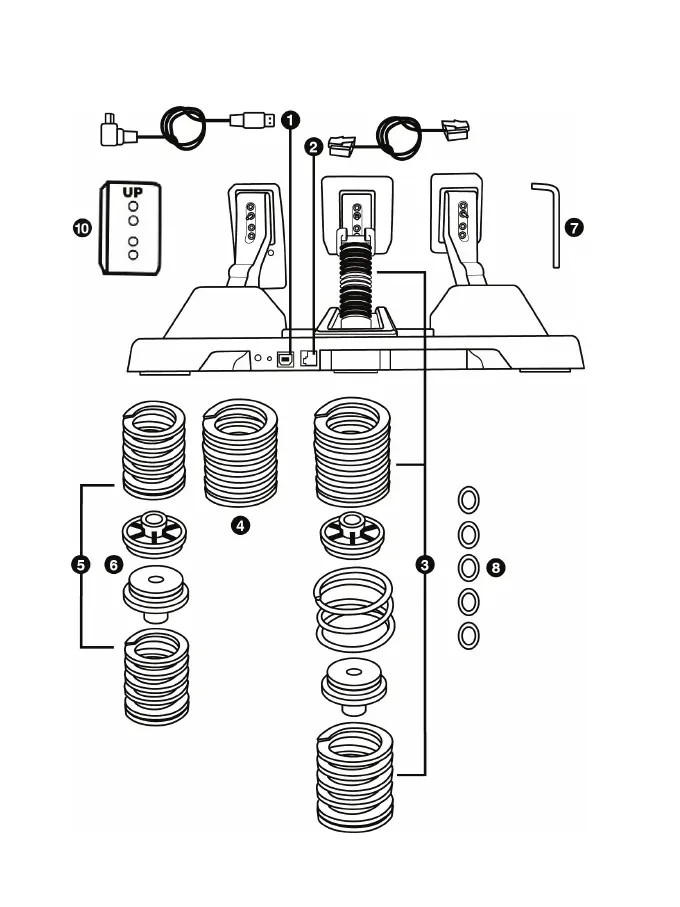 1
2
UP
10
7
4
5
6
3
8