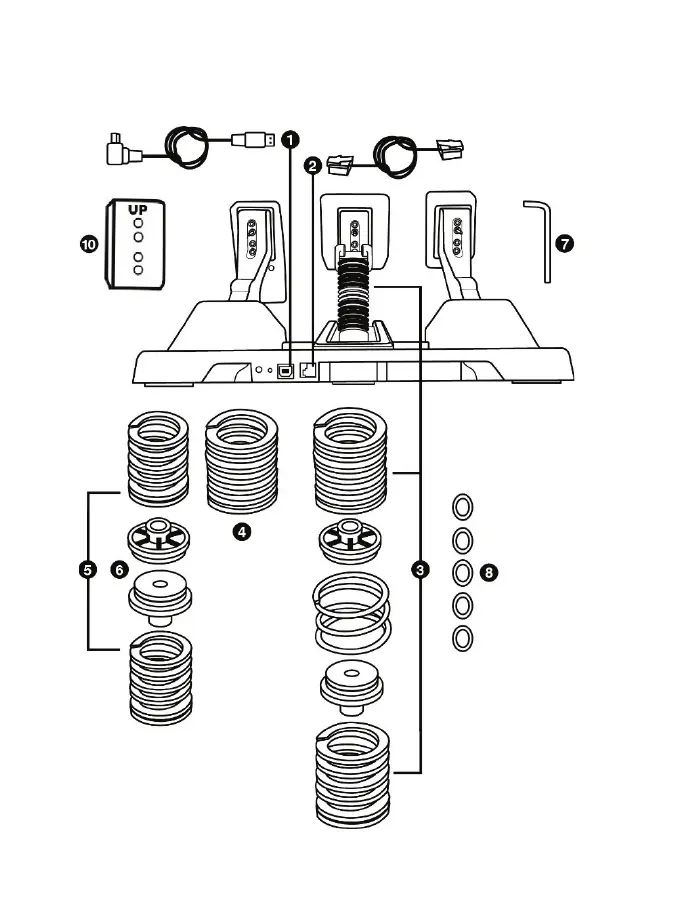 1
2
UP
10
7
4
5
6
3
8