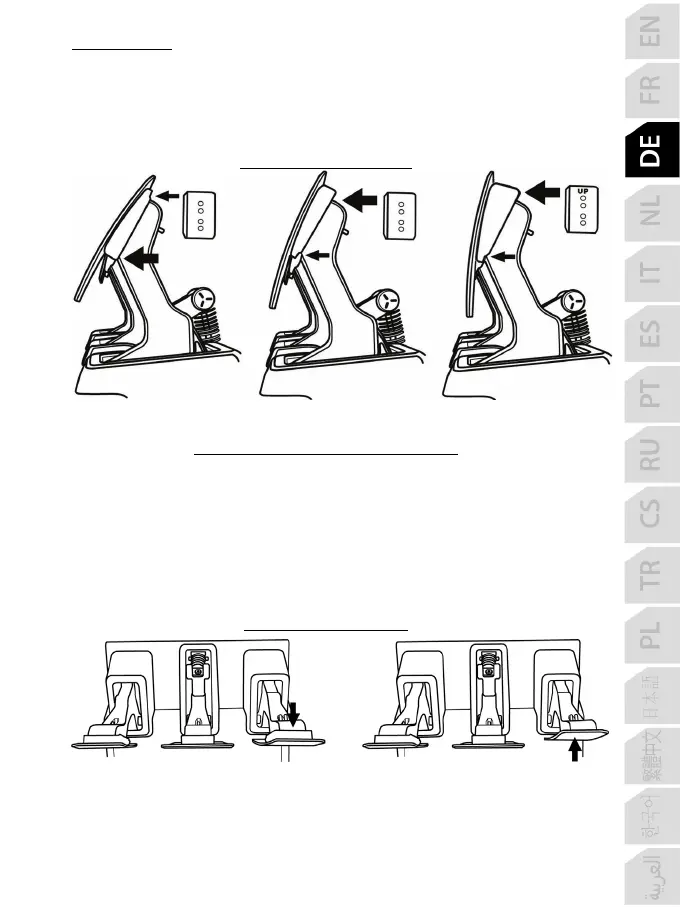 UP

EN
FR
DE
NL
IT
ES
PT
RU
CS
TR
PL
日本語
繁體中文
한국어
العربية