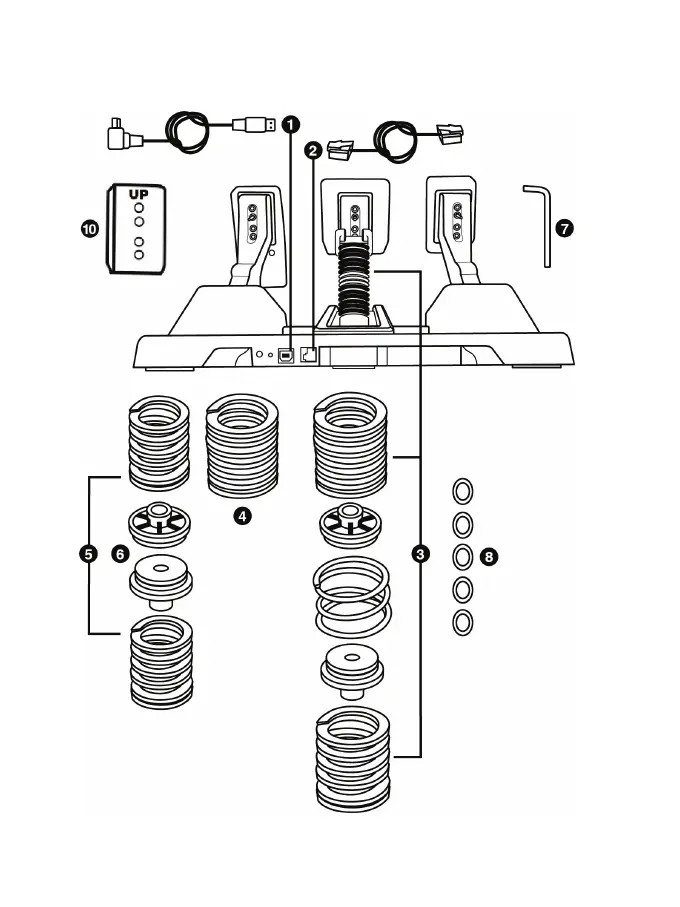 1
2
UP
10
7
4
5
6
3
8