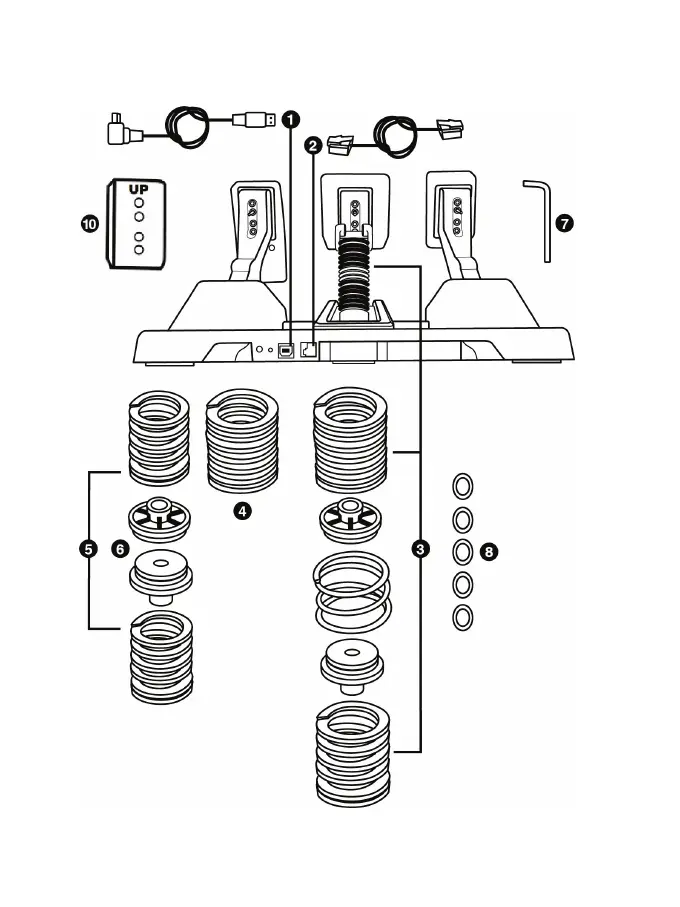 1
2
UP
10
7
4
5
6
3
8