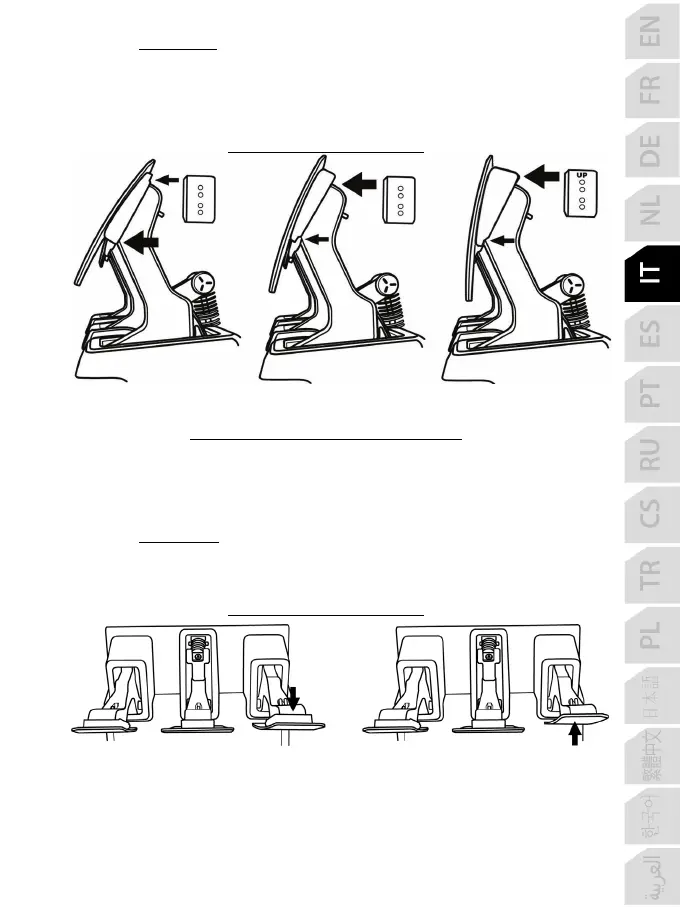 UP

EN
FR
DE
NL
IT
ES
PT
RU
CS
TR
PL
日本語
繁體中文
한국어
العربية