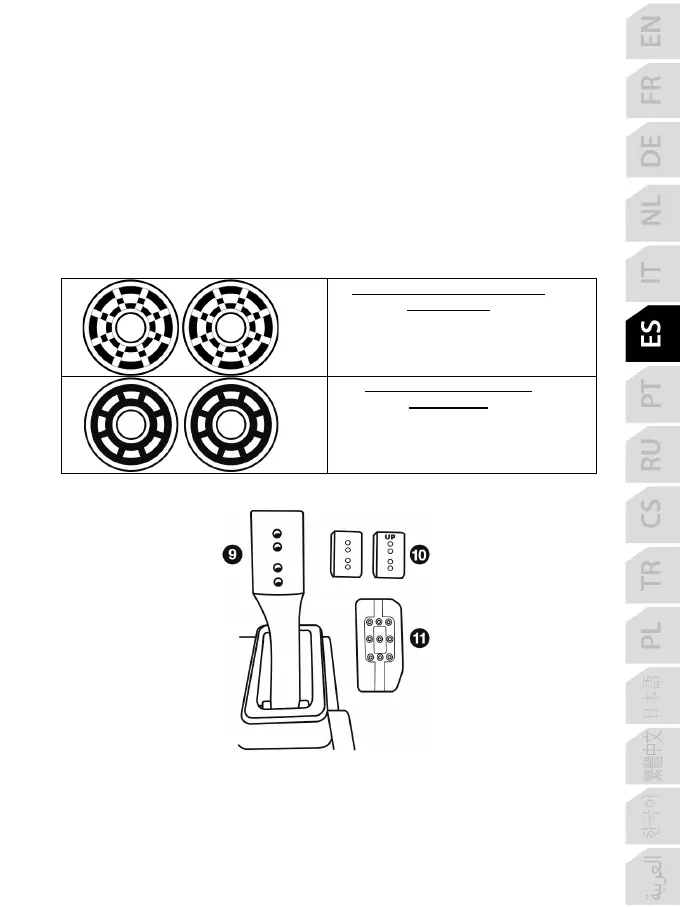 EN
FR
DE
NL
IT
ES
PT
RU
CS
TR
PL
日本語
繁體中文
한국어
العربية

UP
9
10
11