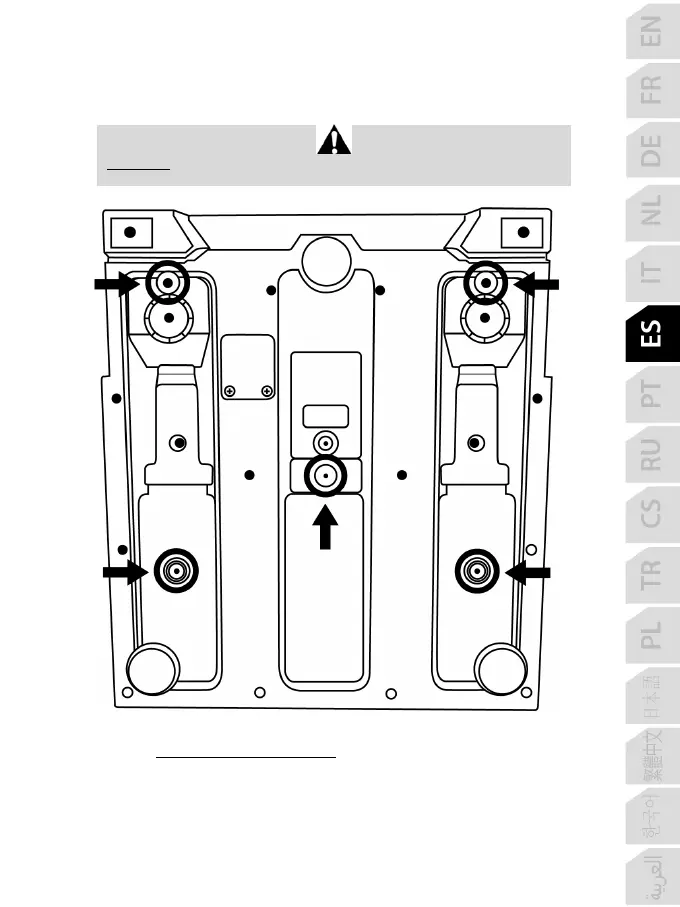 EN
FR
DE
NL
IT
ES
PT
RU
CS
TR
PL
日本語
繁體中文
한국어
العربية