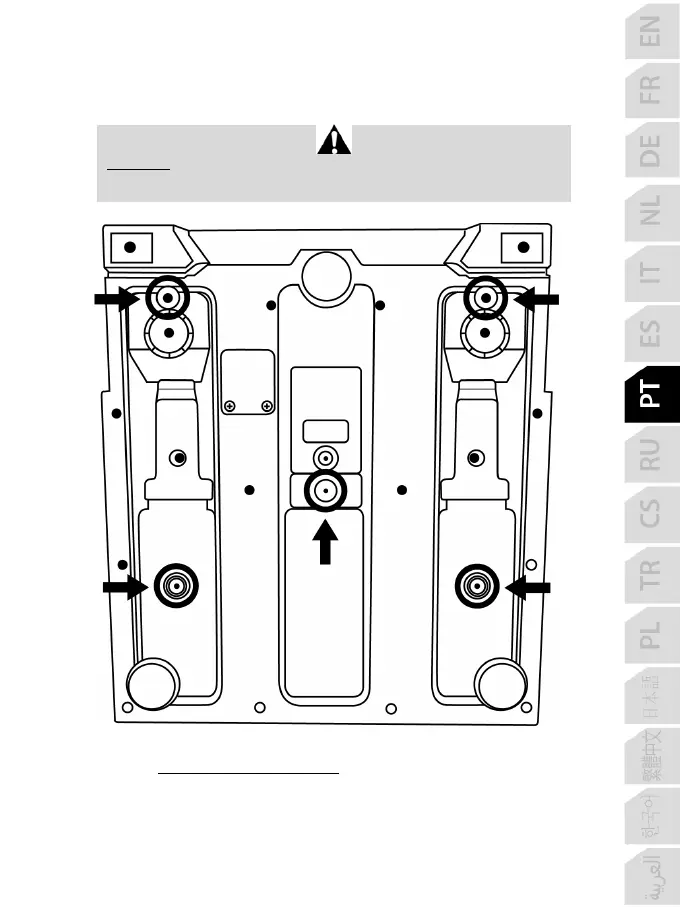 EN
FR
DE
NL
IT
ES
PT
RU
CS
TR
PL
日本語
繁體中文
한국어
العربية