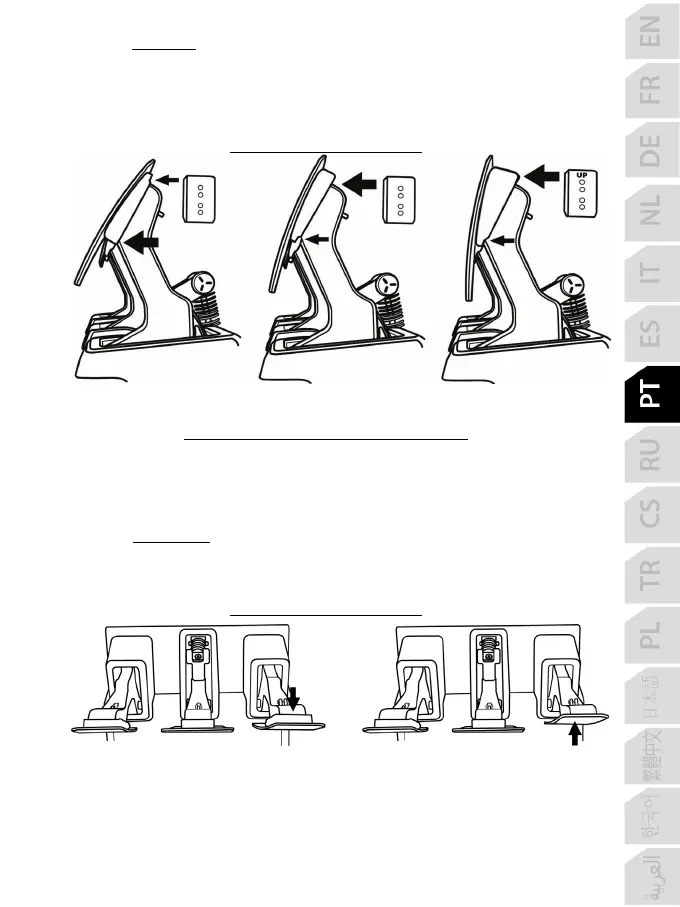 UP

EN
FR
DE
NL
IT
ES
PT
RU
CS
TR
PL
日本語
繁體中文
한국어
العربية