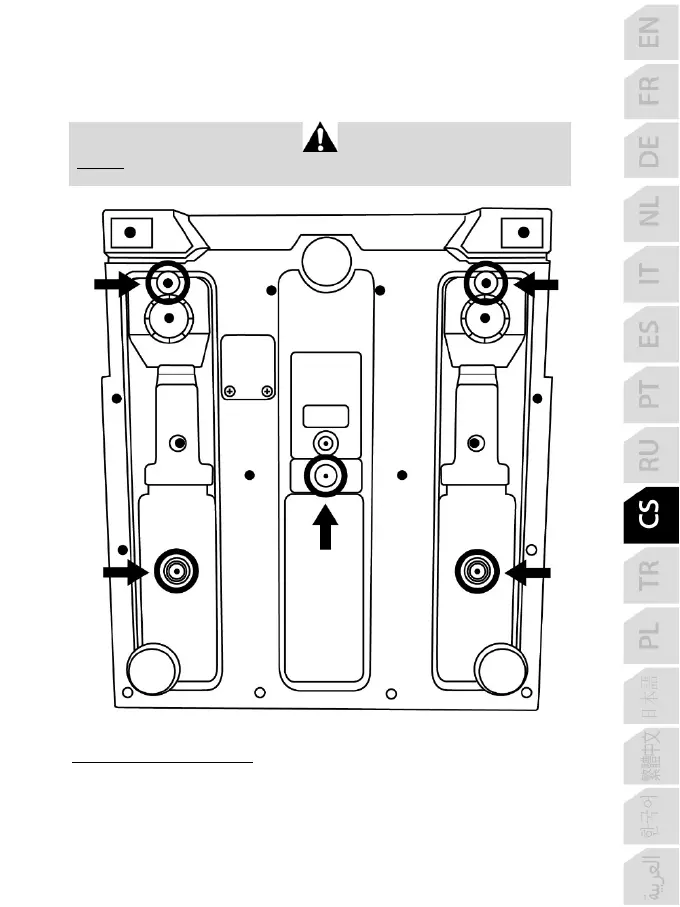 EN
FR
DE
NL
IT
ES
PT
RU
CS
TR
PL
日本語
繁體中文
한국어
العربية