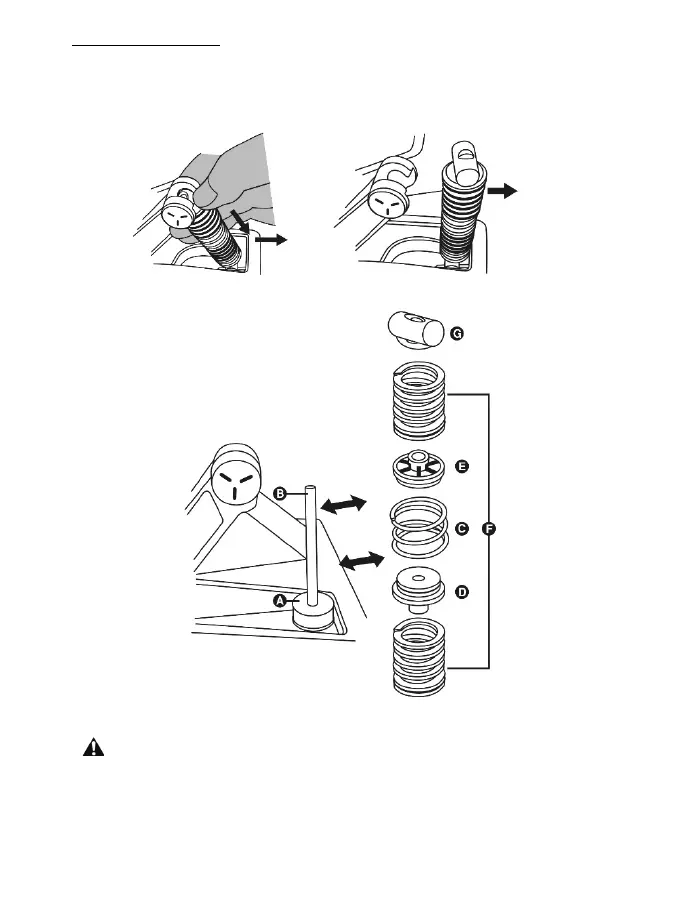 G

E

B

C

F

D

A