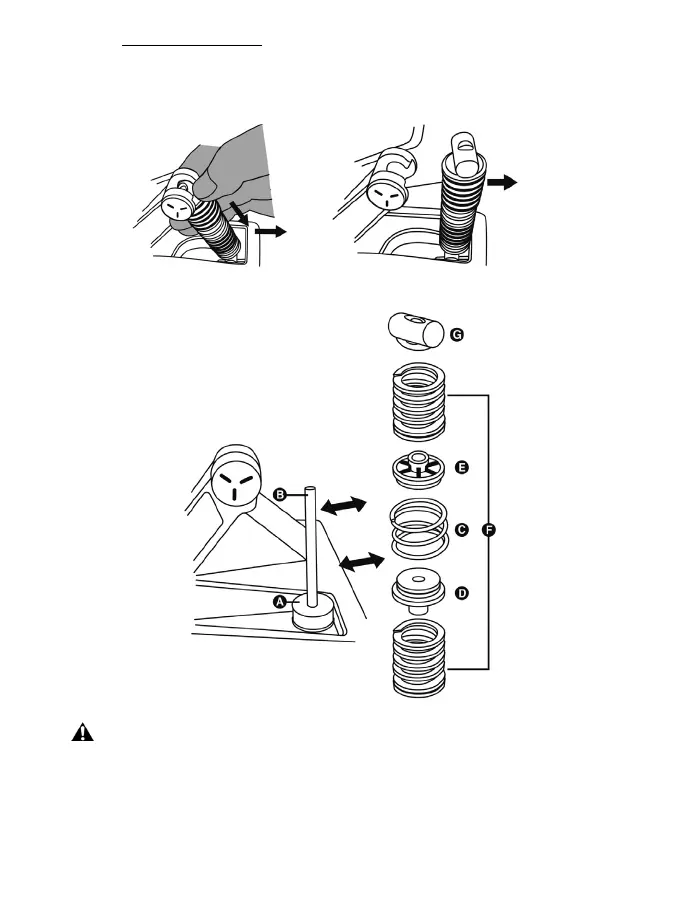 G

E

B

C

F

D

A