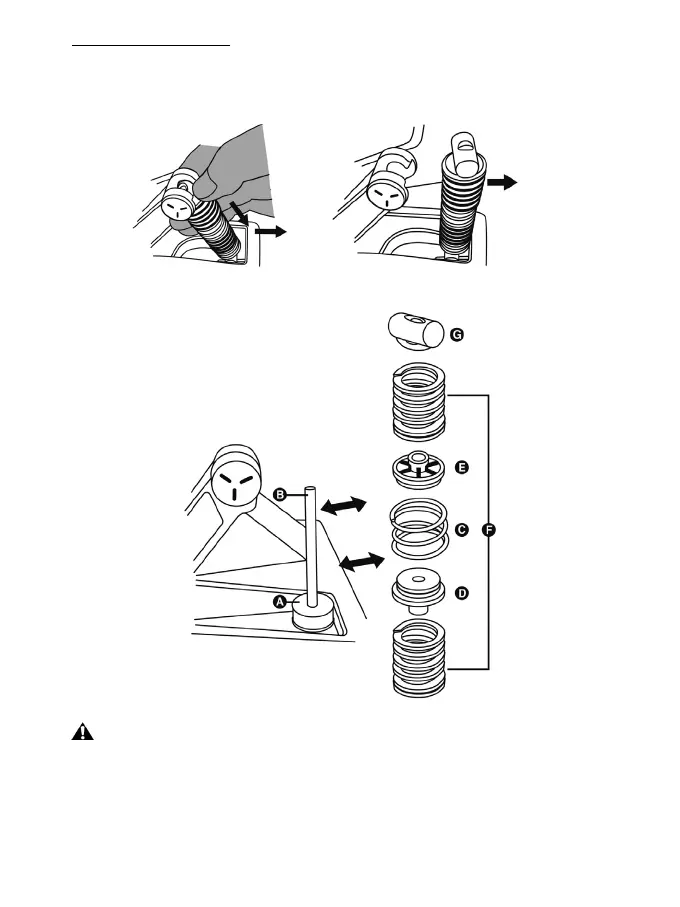 G

E

B

C

F

D

A