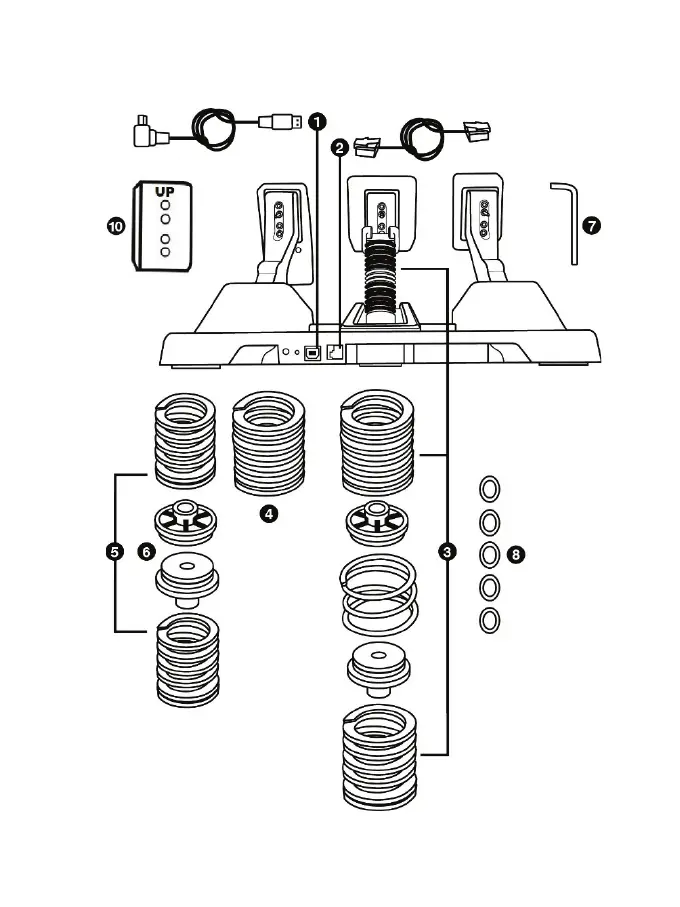 1
2
UP
10
7
4
5
6
3
8