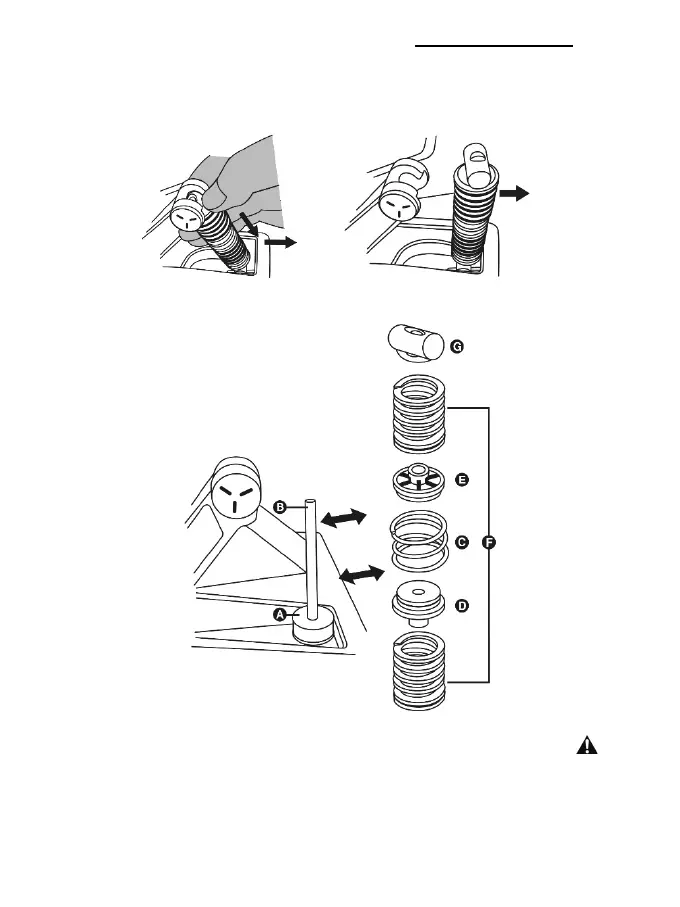 G

E

B

C

F

D

A