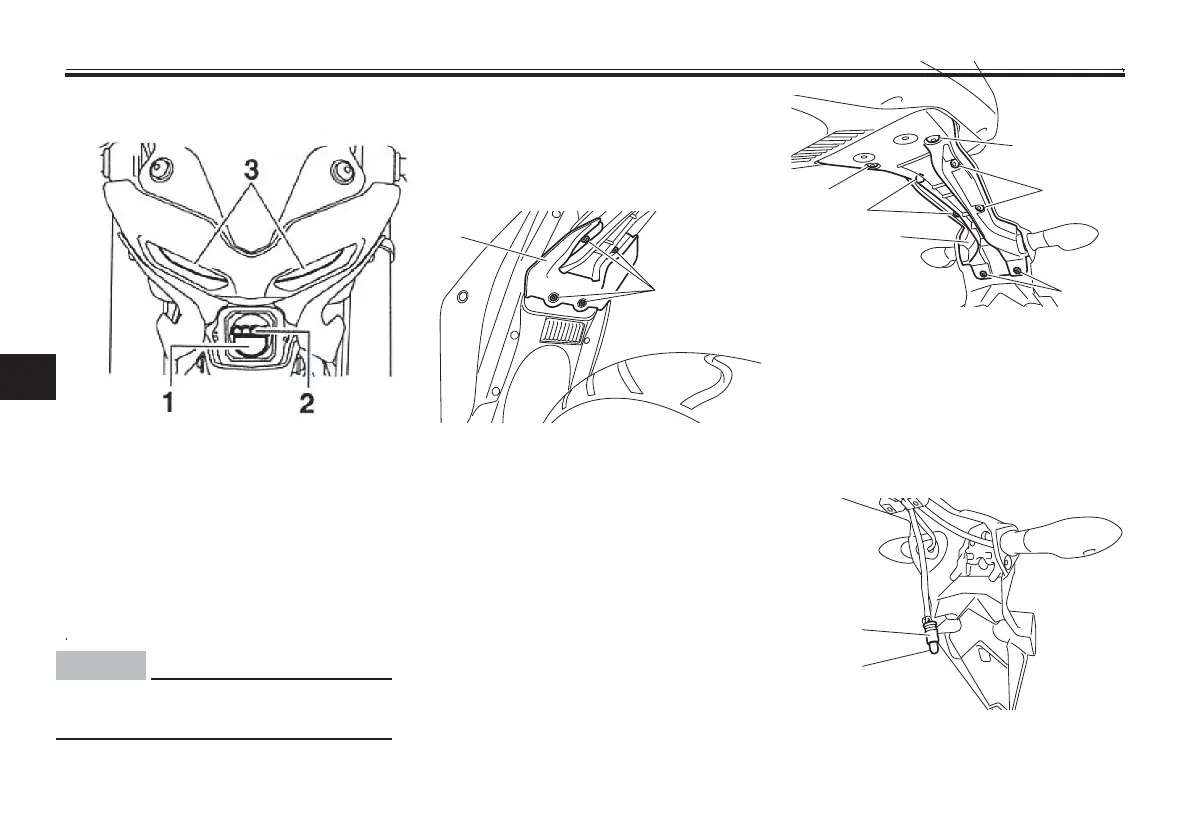 3

1

2