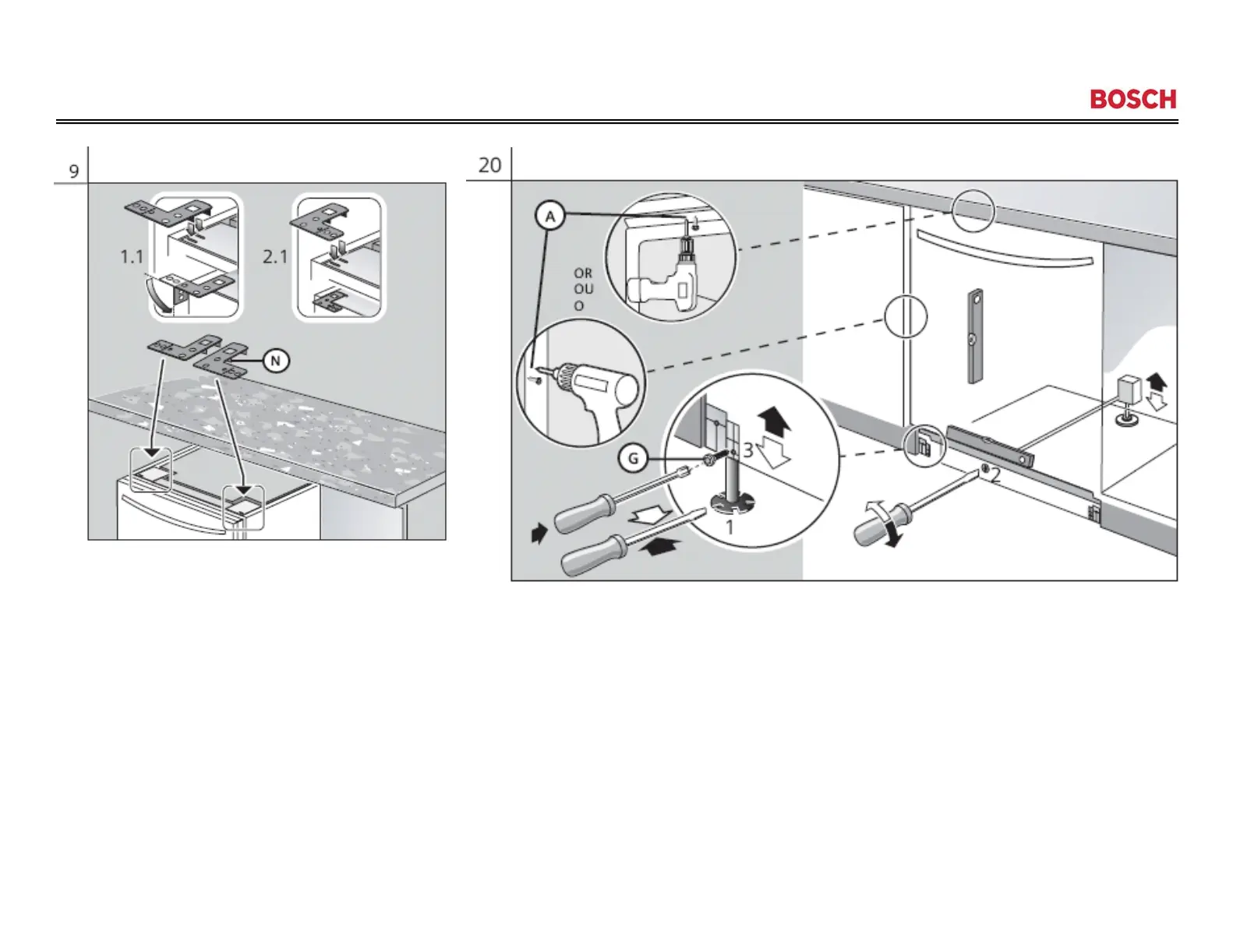 BOSCH

9

1.1

2.1

N

20

A

OR
OU
O

G

3

1

2