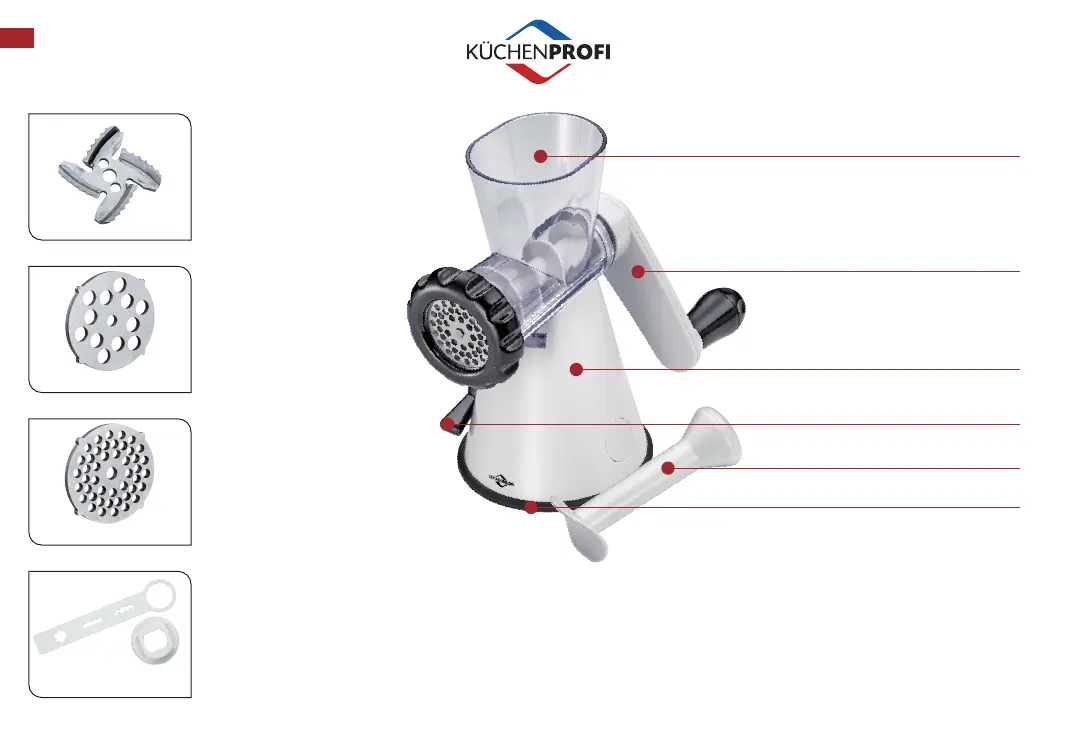 KÜCHENPROFI