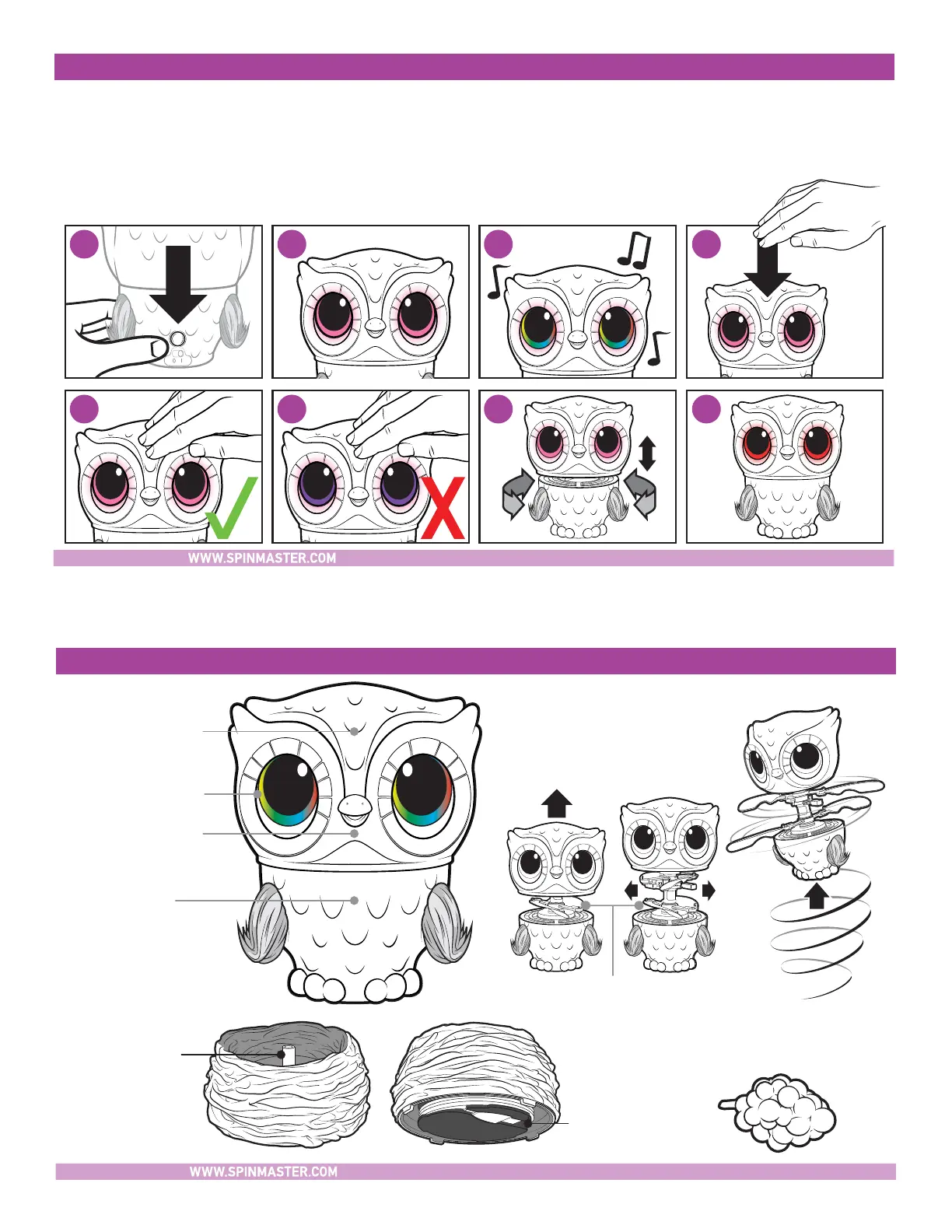 WWW.SPINMASTER.COM

WWW.SPINMASTER.COM