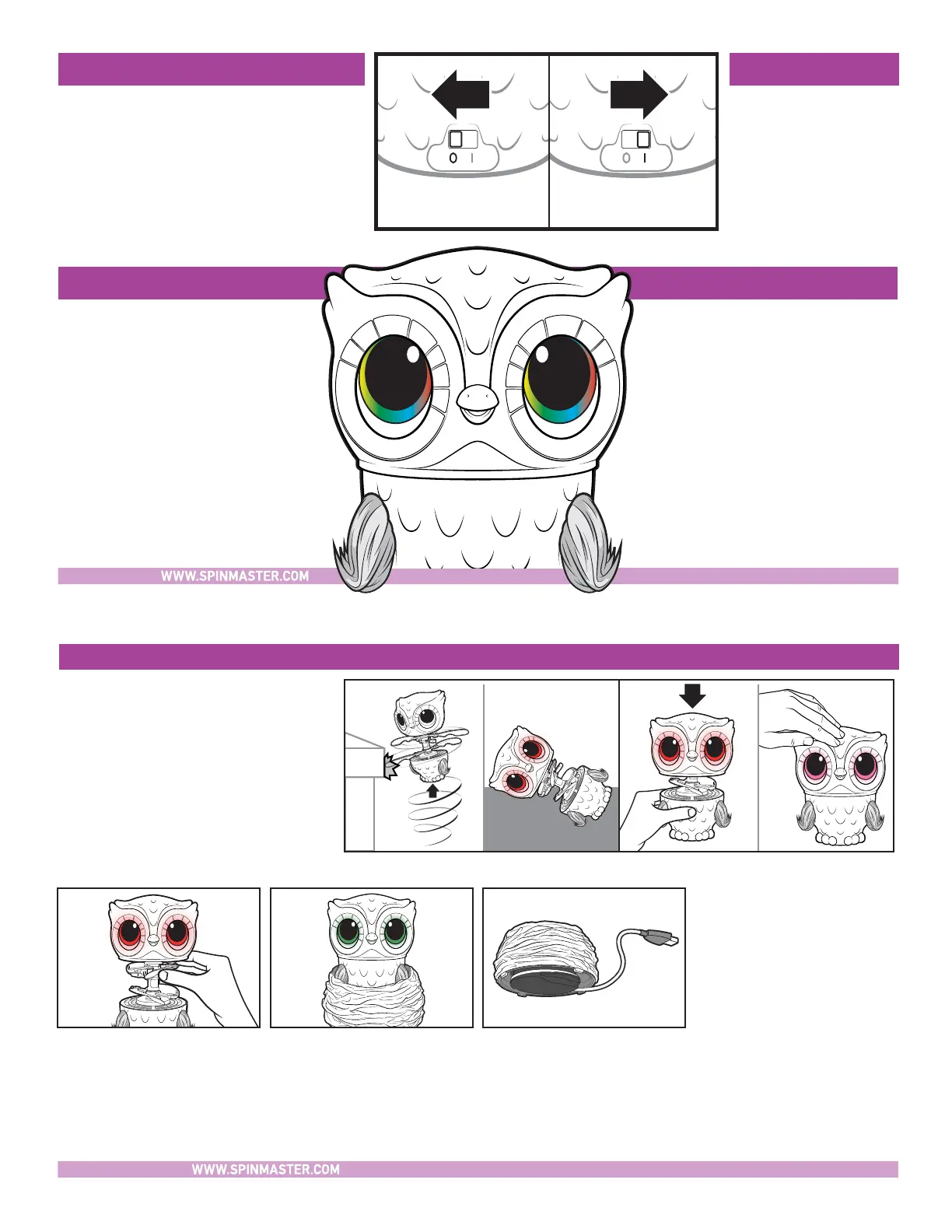 0 I

0 I

WWW.SPINMASTER.COM

WWW.SPINMASTER.COM