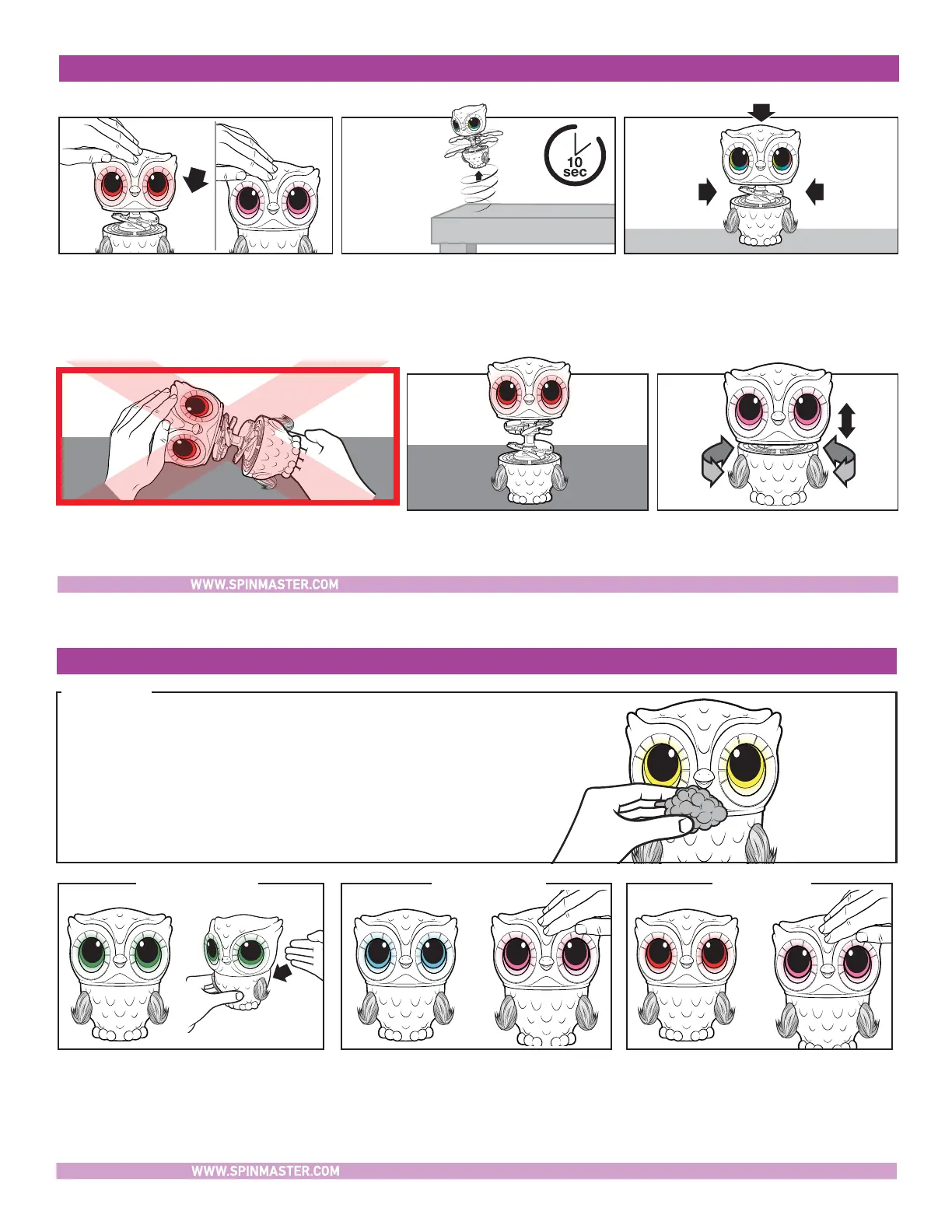 10 sec

WWW.SPINMASTER.COM

WWW.SPINMASTER.COM