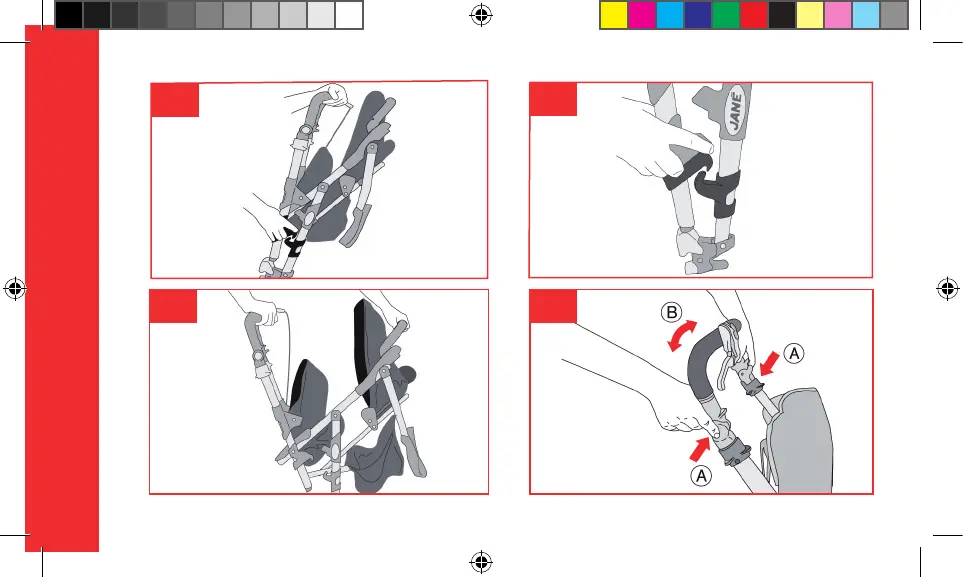 JANÉ

B

A

A