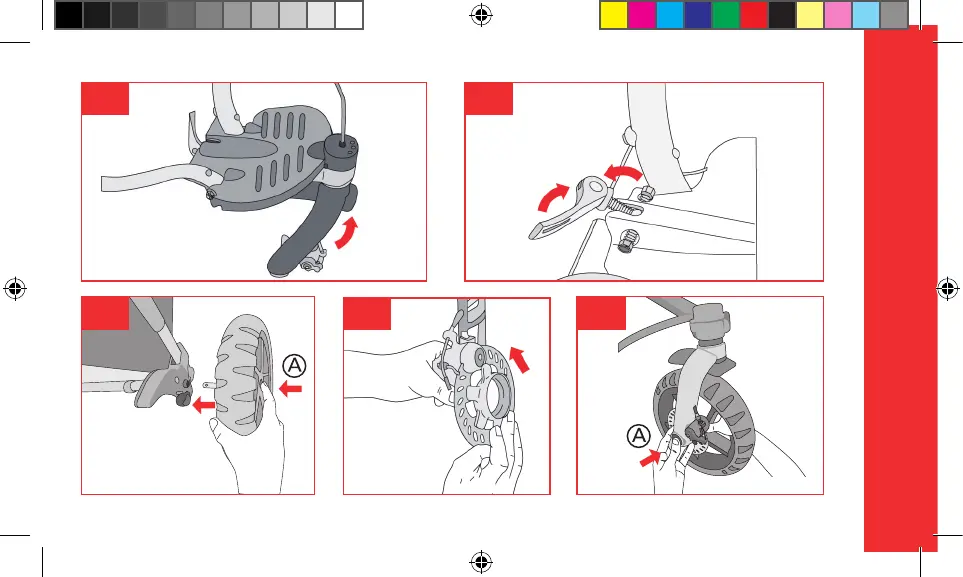 A

A