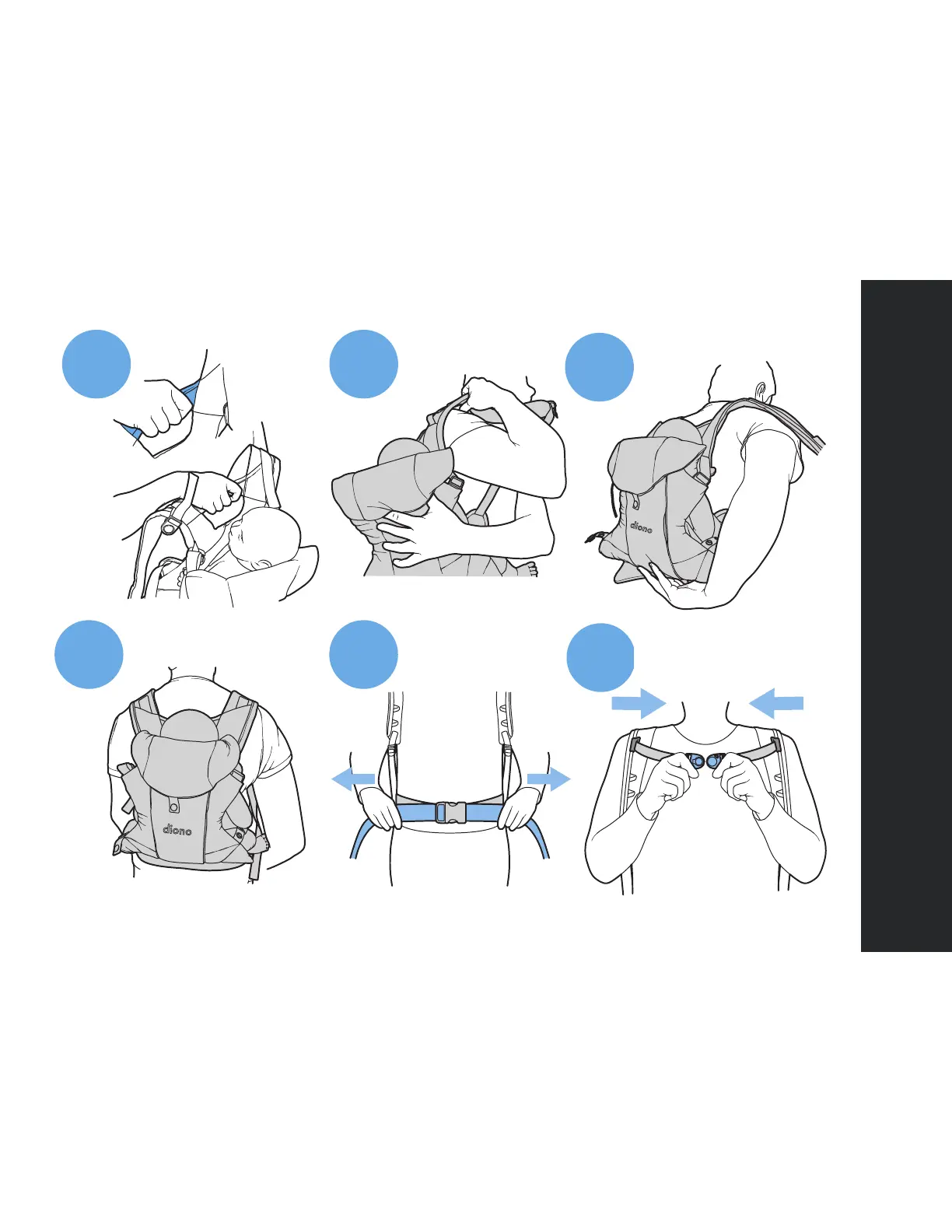 diono

diono