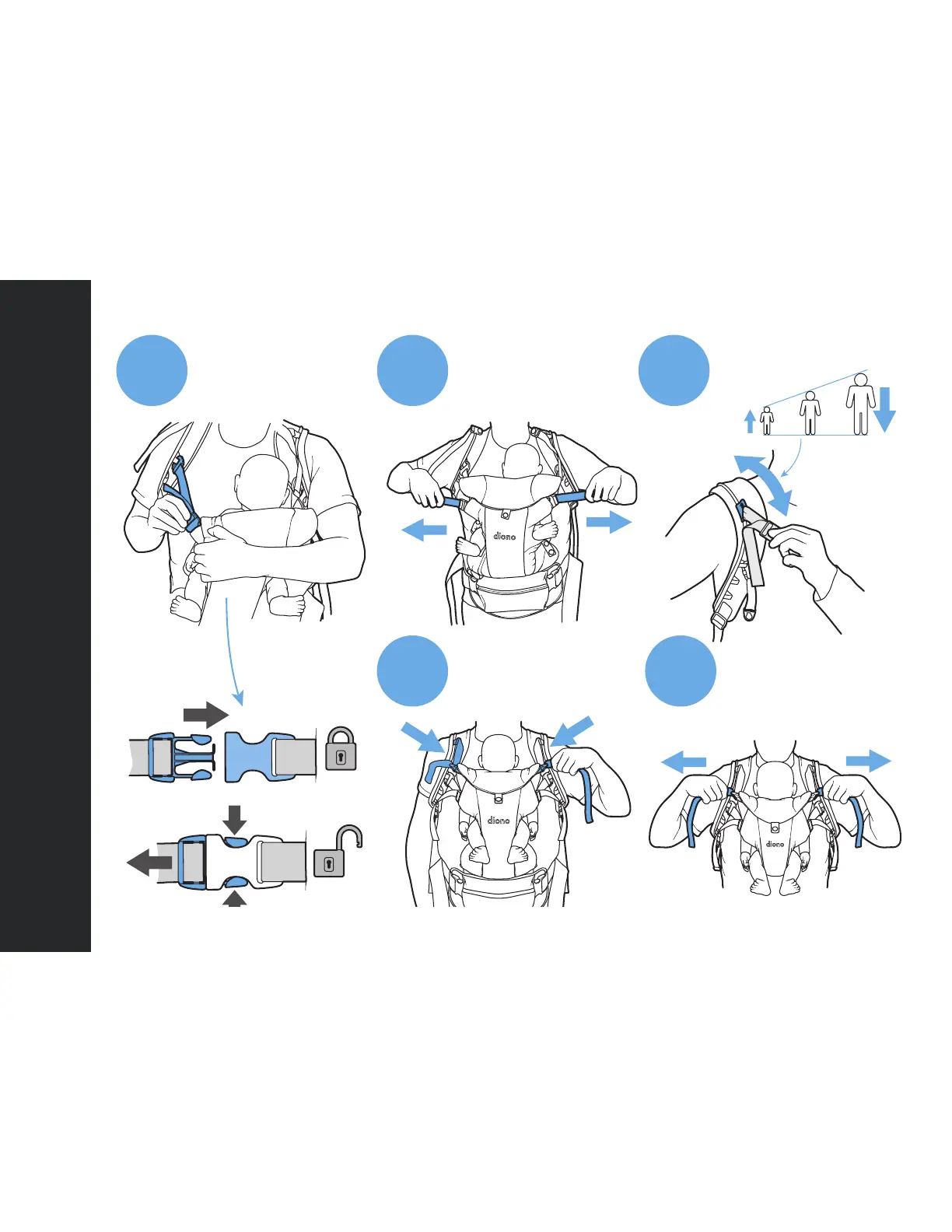 diono

diono

diono