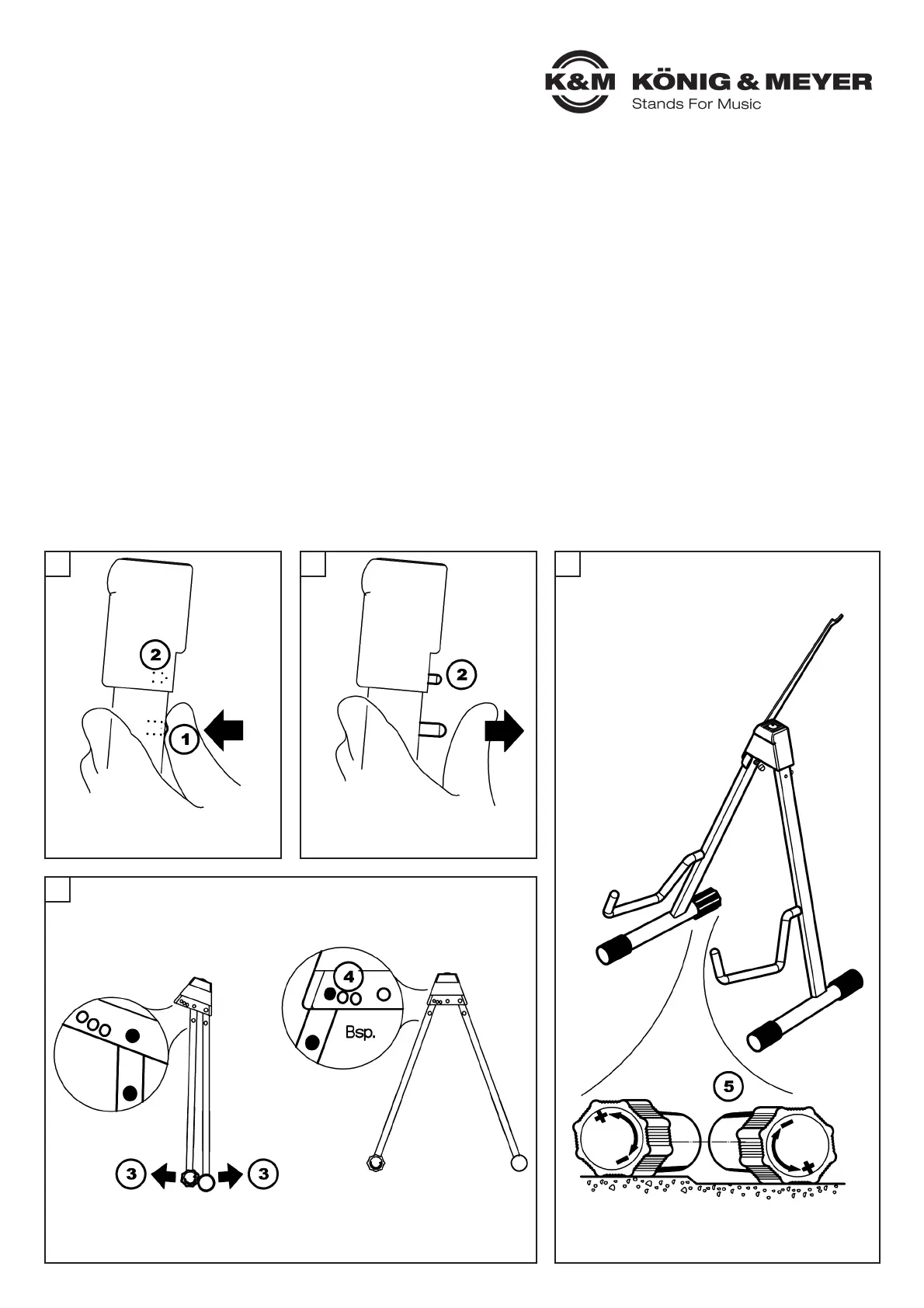 K&M KÖNIG & MEYER
Stands For Music

2
1

2

4
Bsp.

3
3

5
+
-
-
+