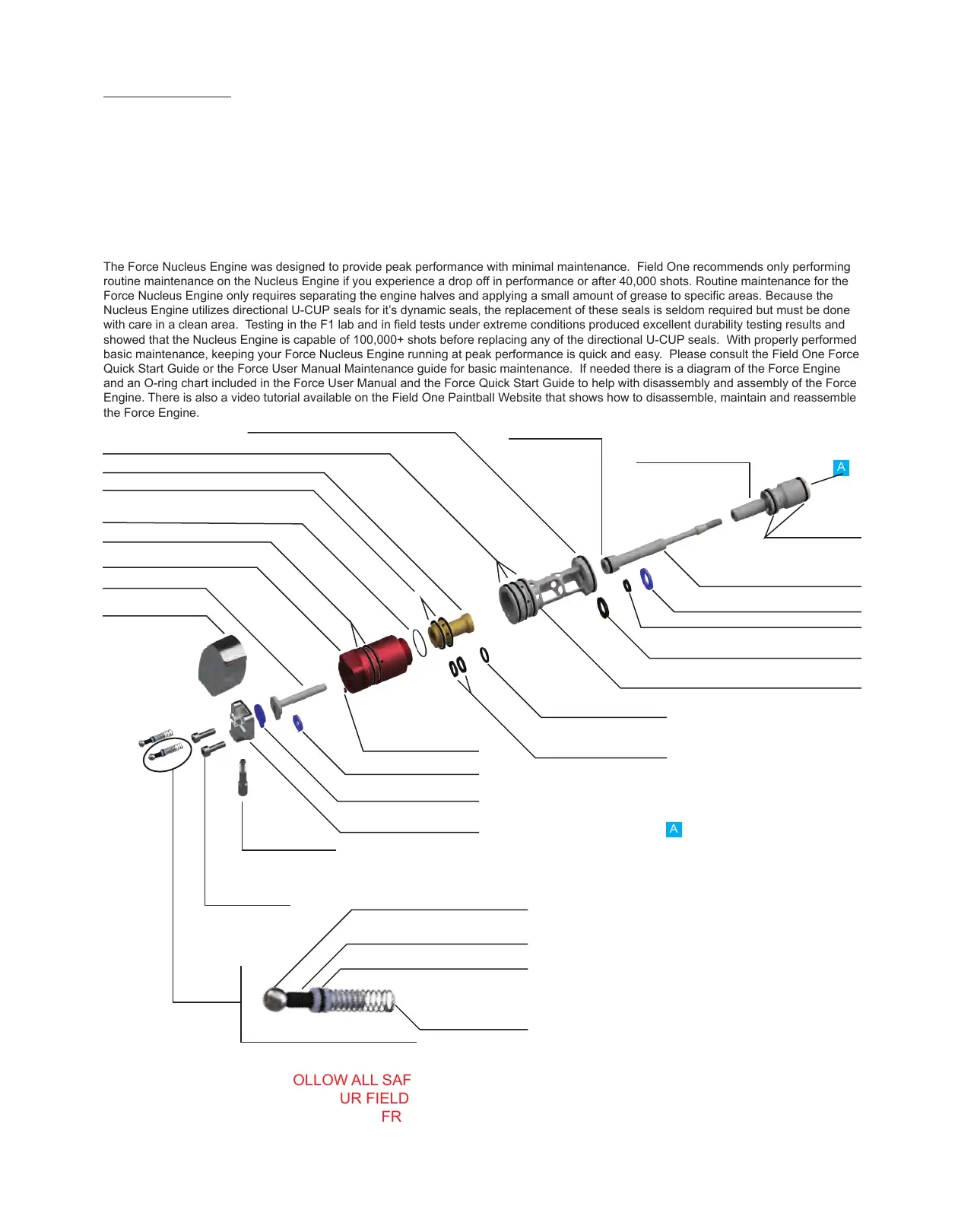 The Force Nucleus Engine was designed to provide peak performance with minimal maintenance. Field One recommends only performing routine maintenance on the Nucleus Engine if you experience a drop off in performance or after 40,000 shots. Routine maintenance for the Force Nucleus Engine only requires separating the engine halves and applying a small amount of grease to specific areas. Because the Nucleus Engine utilizes directional U-CUP seals for it's dynamic seals, the replacement of these seals is seldom required but must be done with care in a clean area. Testing in the F1 lab and in field tests under extreme conditions produced excellent durability testing results and showed that the Nucleus Engine is capable of 100,000+ shots before replacing any of the directional U-CUP seals. With properly performed basic maintenance, keeping your Force Nucleus Engine running at peak performance is quick and easy. Please consult the Field One Force Quick Start Guide or the Force User Manual Maintenance guide for basic maintenance. If needed there is a diagram of the Force Engine and an O-ring chart included in the Force User Manual and the Force Quick Start Guide to help with disassembly and assembly of the Force Engine. There is also a video tutorial available on the Field One Paintball Website that shows how to disassemble, maintain and reassemble the Force Engine.

A

A

OLLOW ALL SAF
UR FIELD
FR