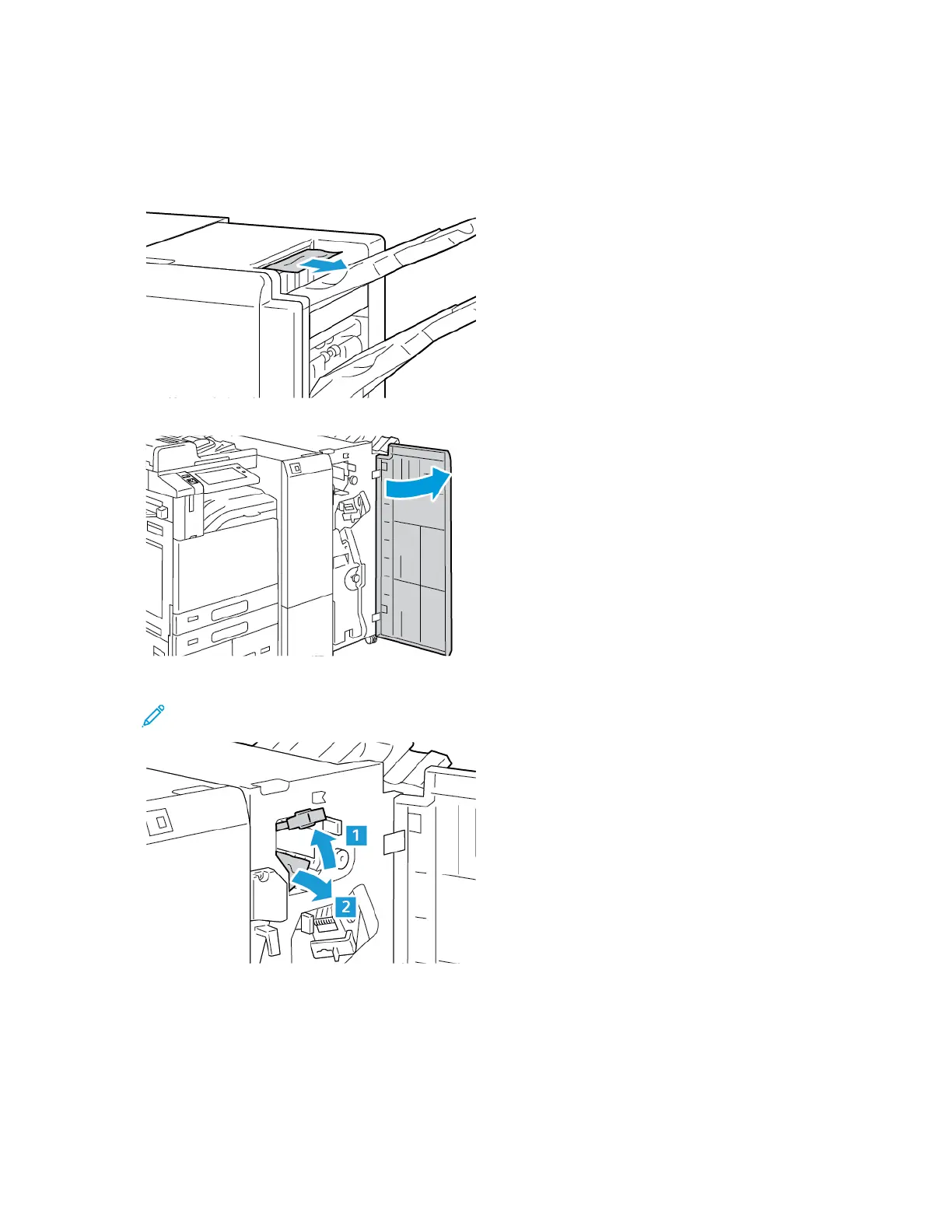 1

2