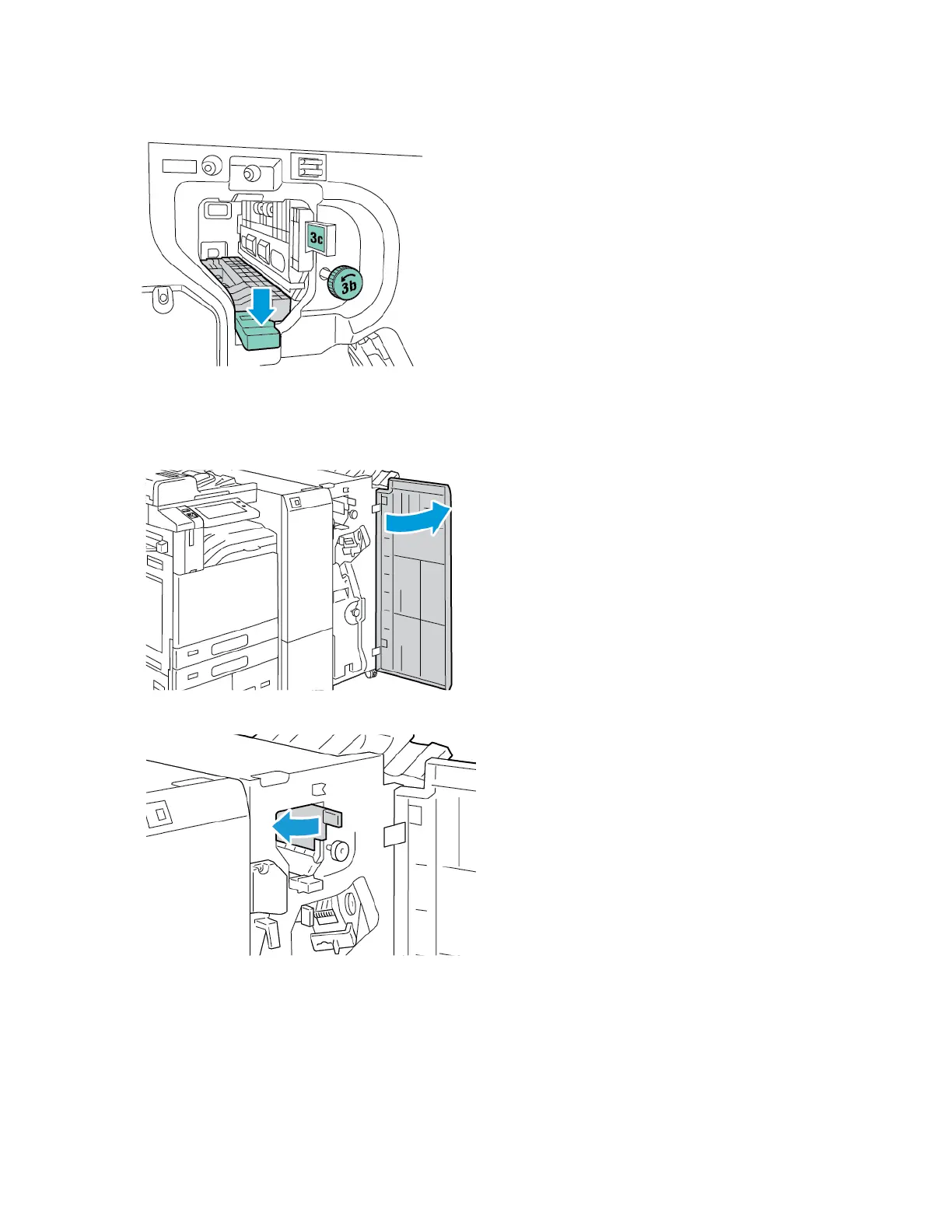 3c

3b