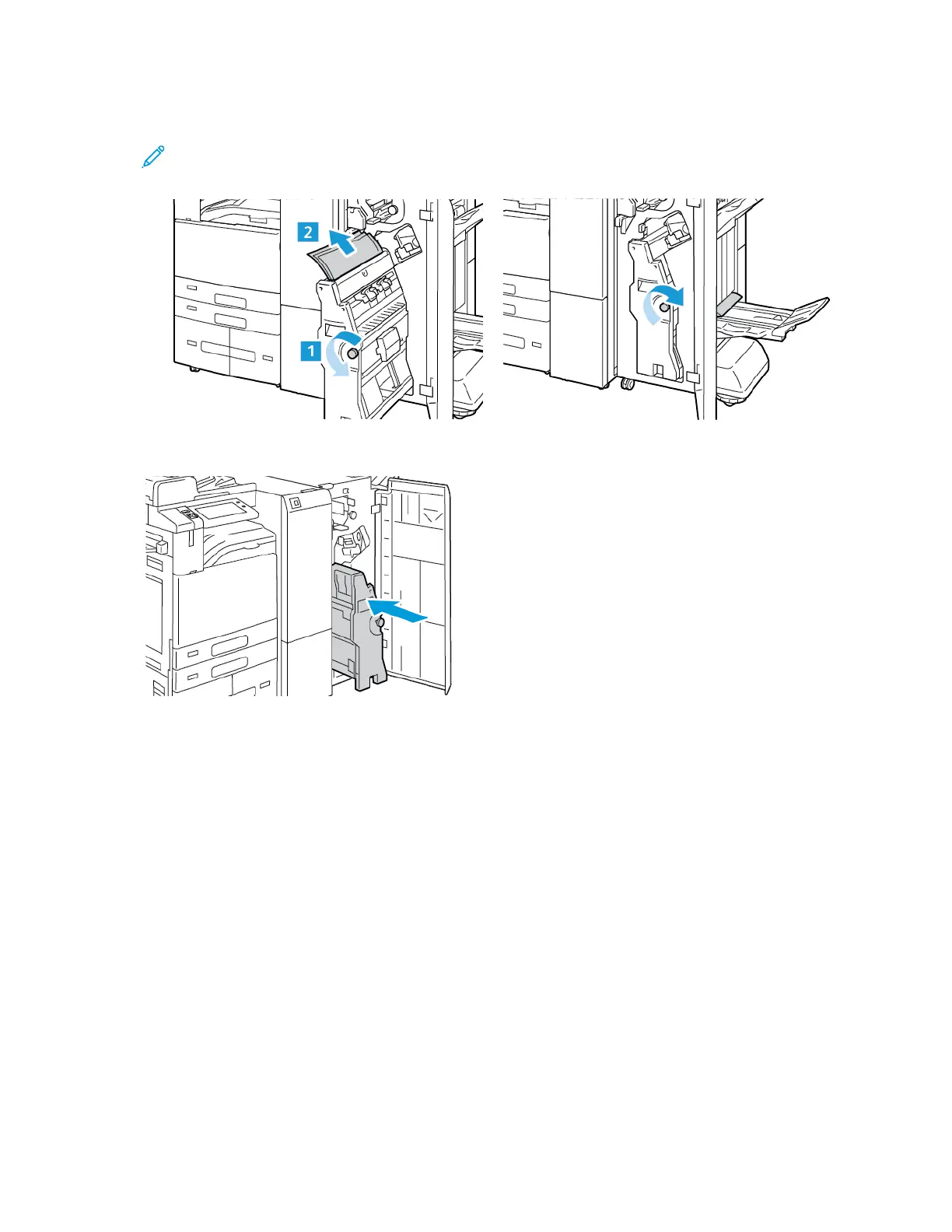 2

1