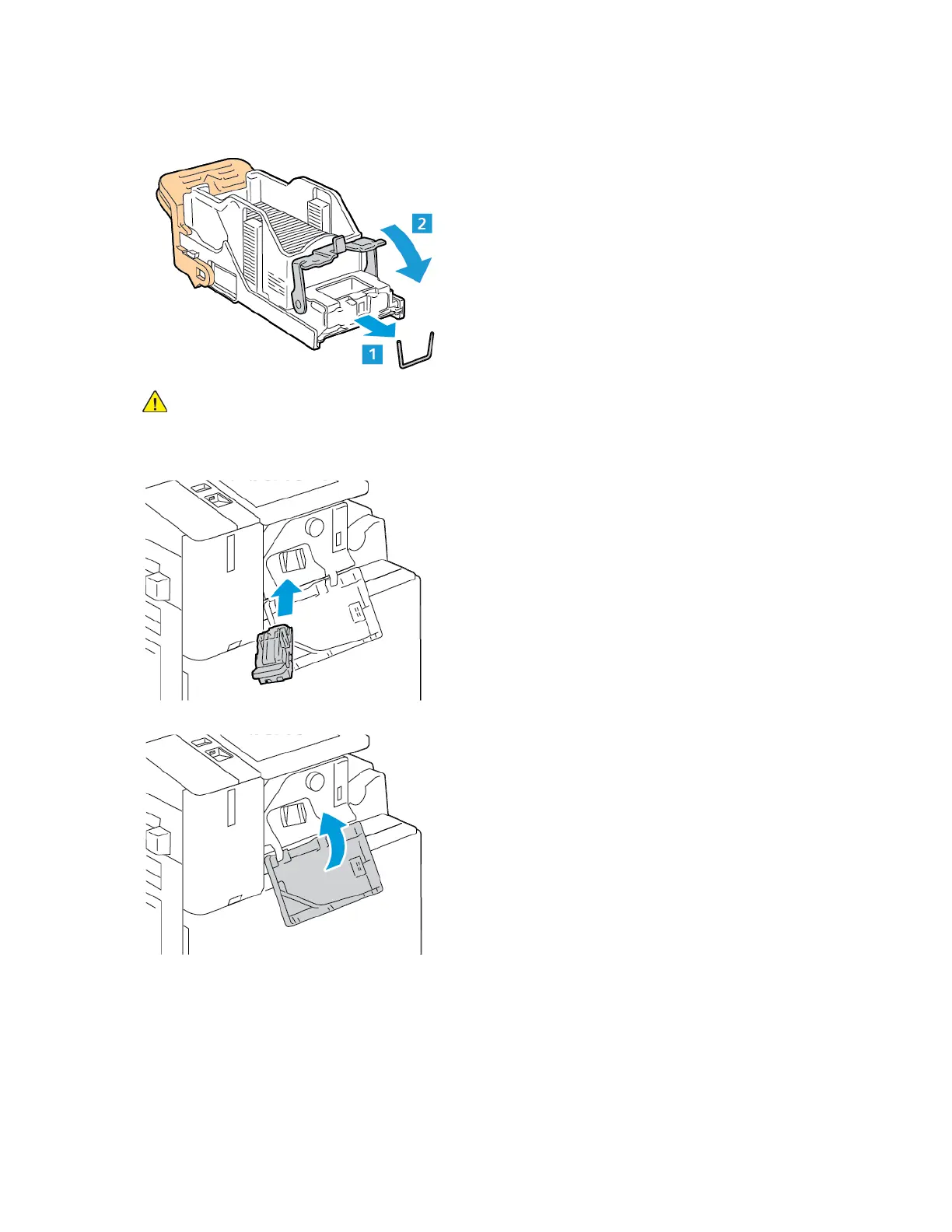 2

1