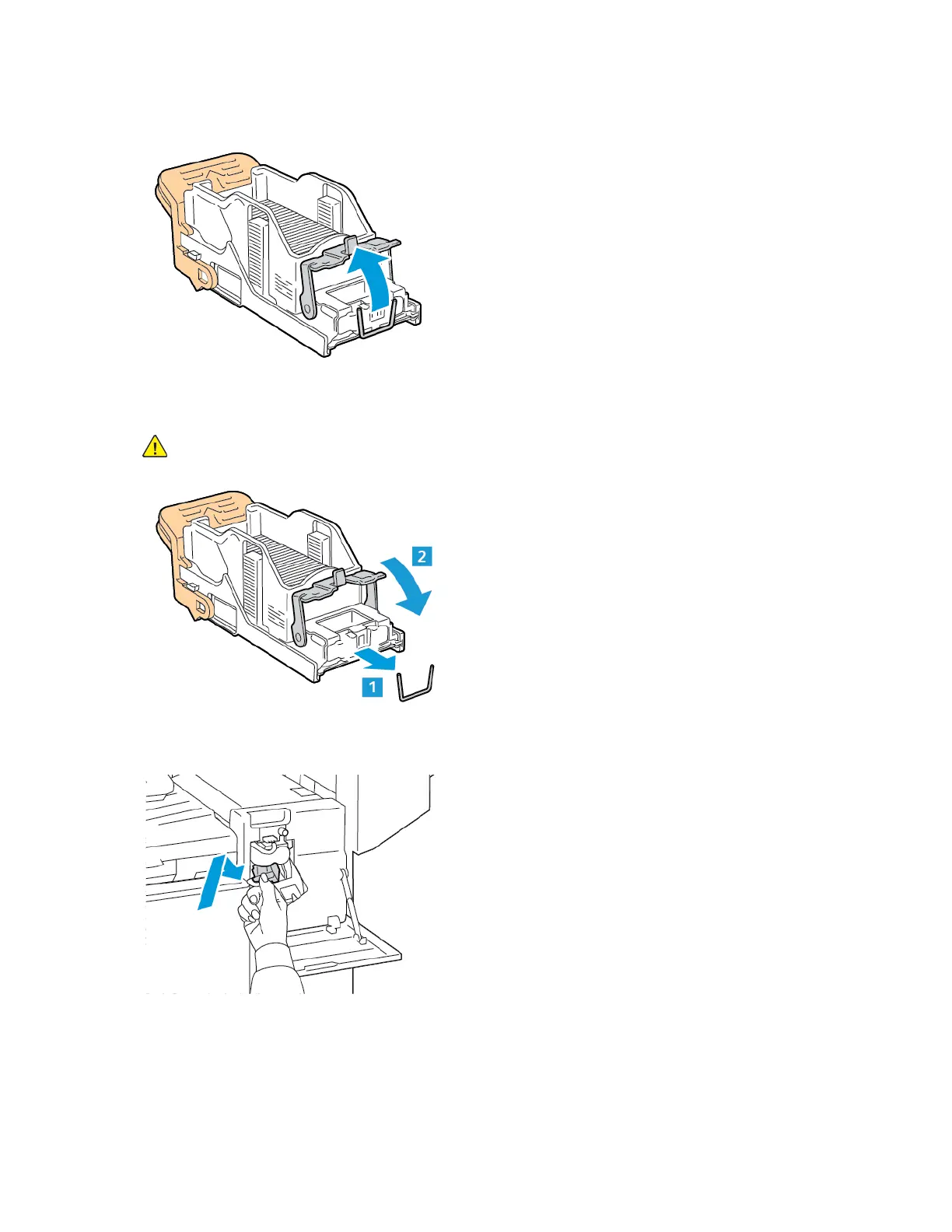 2

1