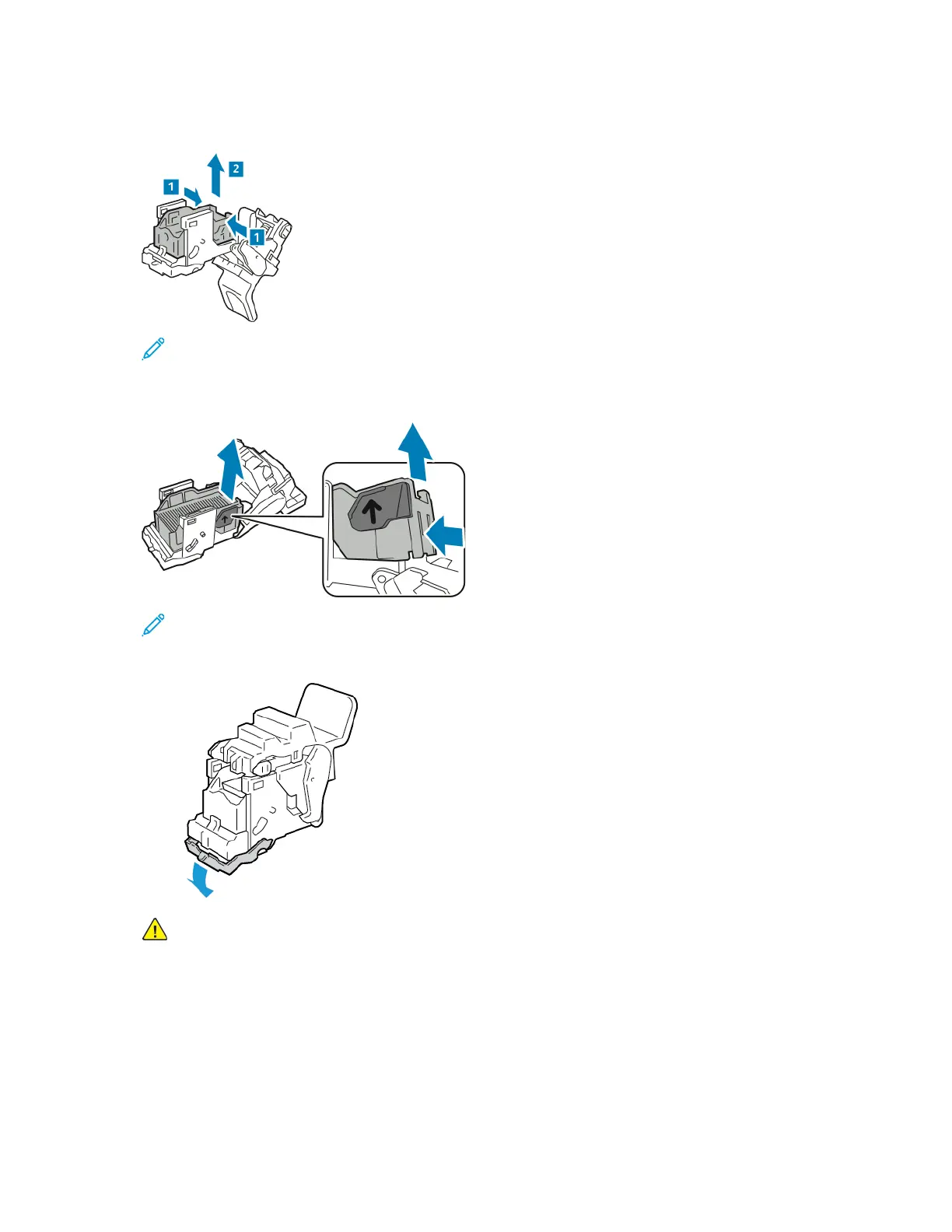 2

1

1