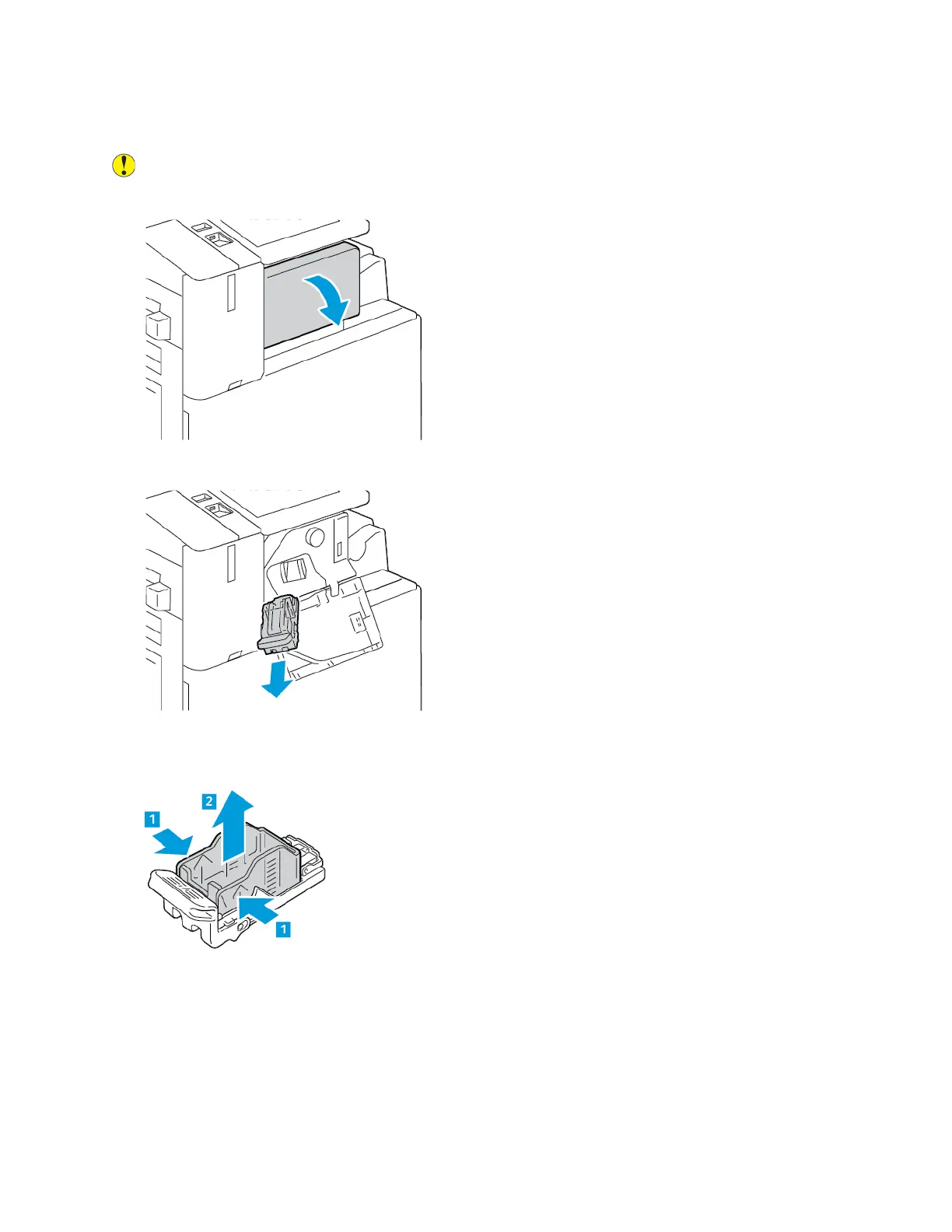 2

1

1