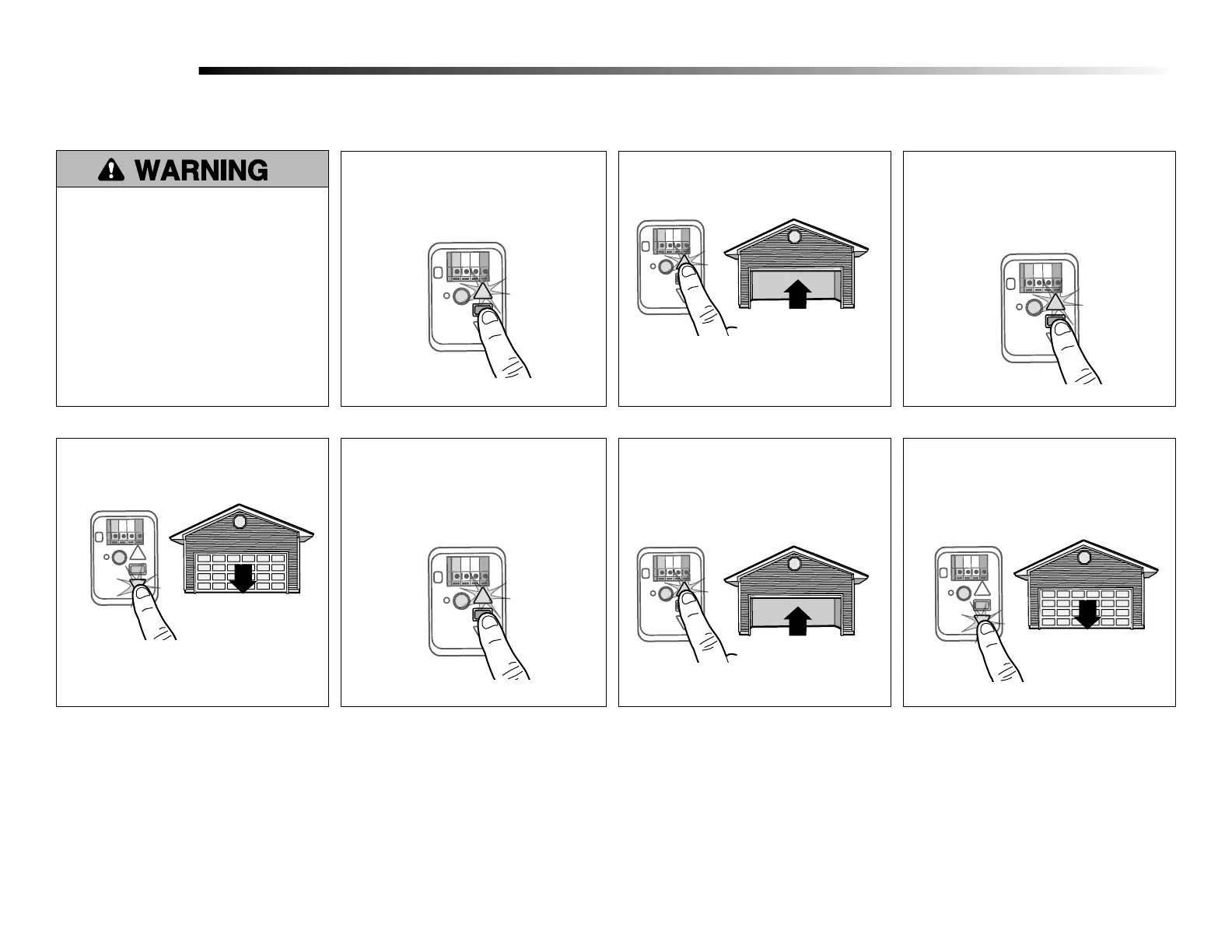 WARNING