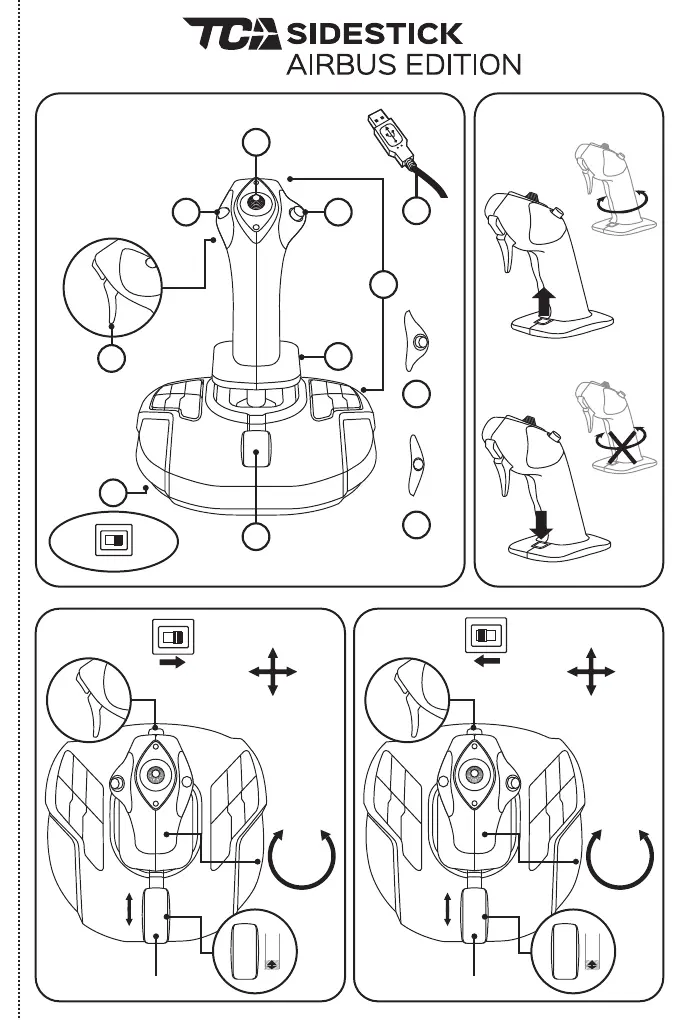 TCA SIDESTICK
AIRBUS EDITION