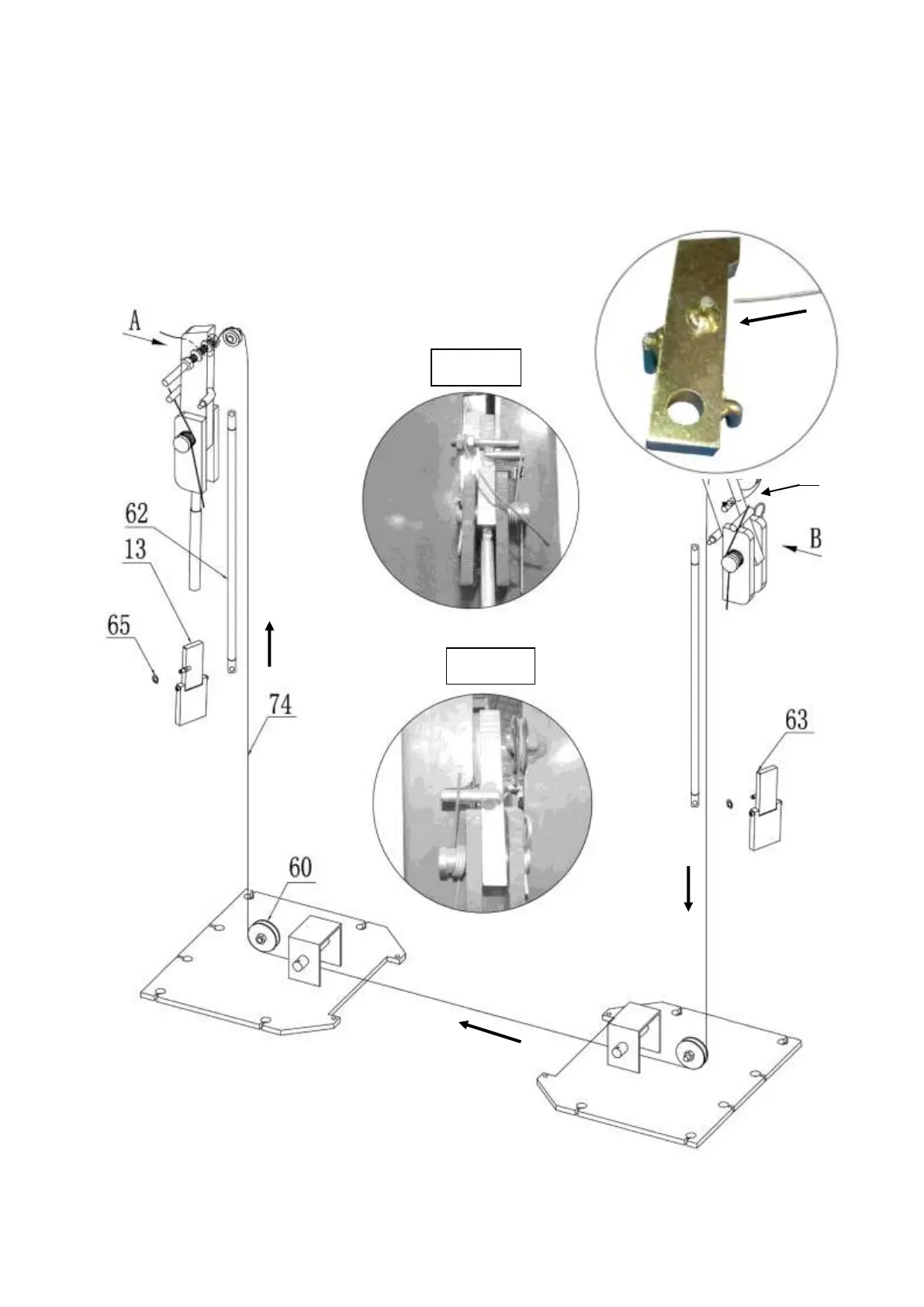 A

62

13

65

74

60

B

63