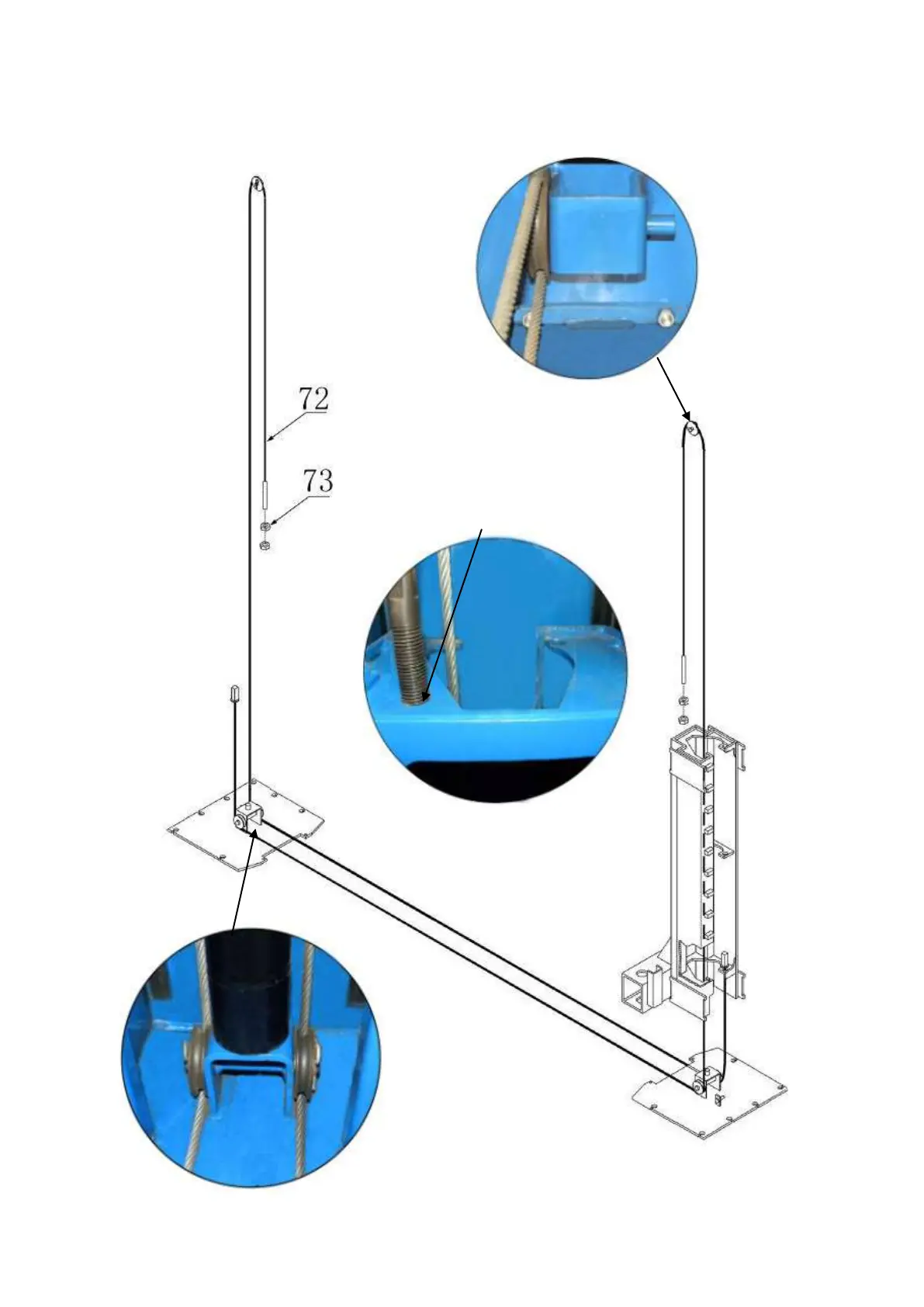 72

73