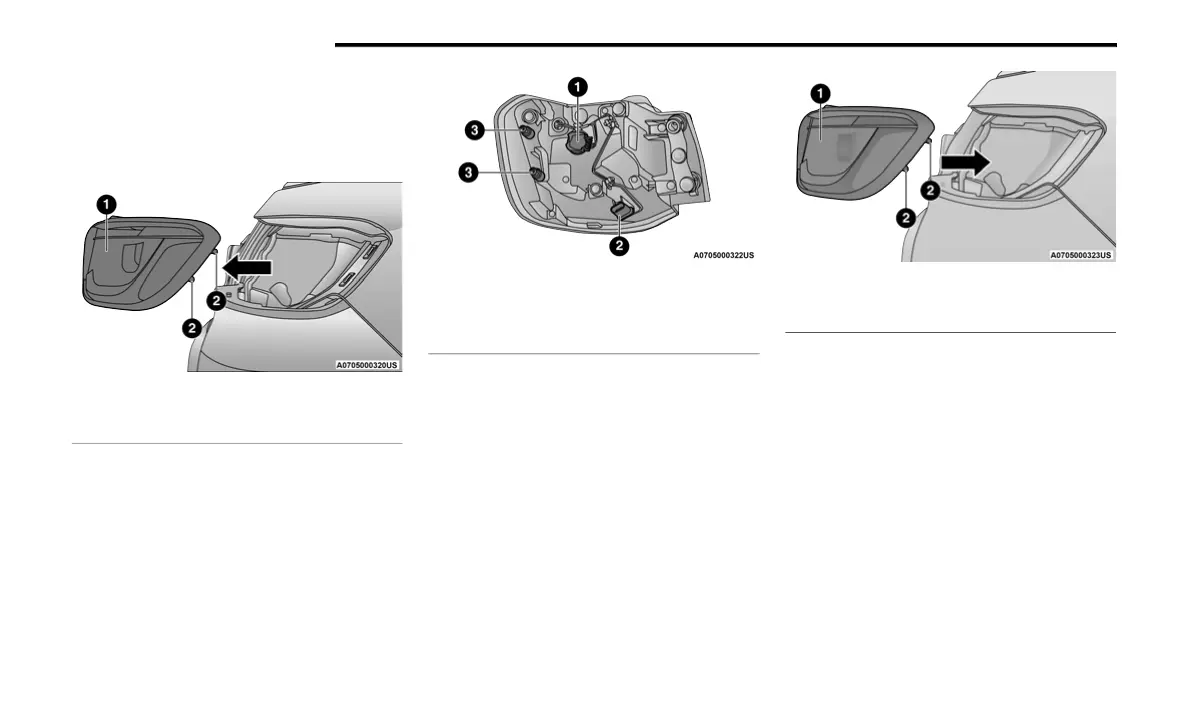 1
2
2
A0705000320US

1
3
3
2
A0705000322US

1
2
2
A0705000323US